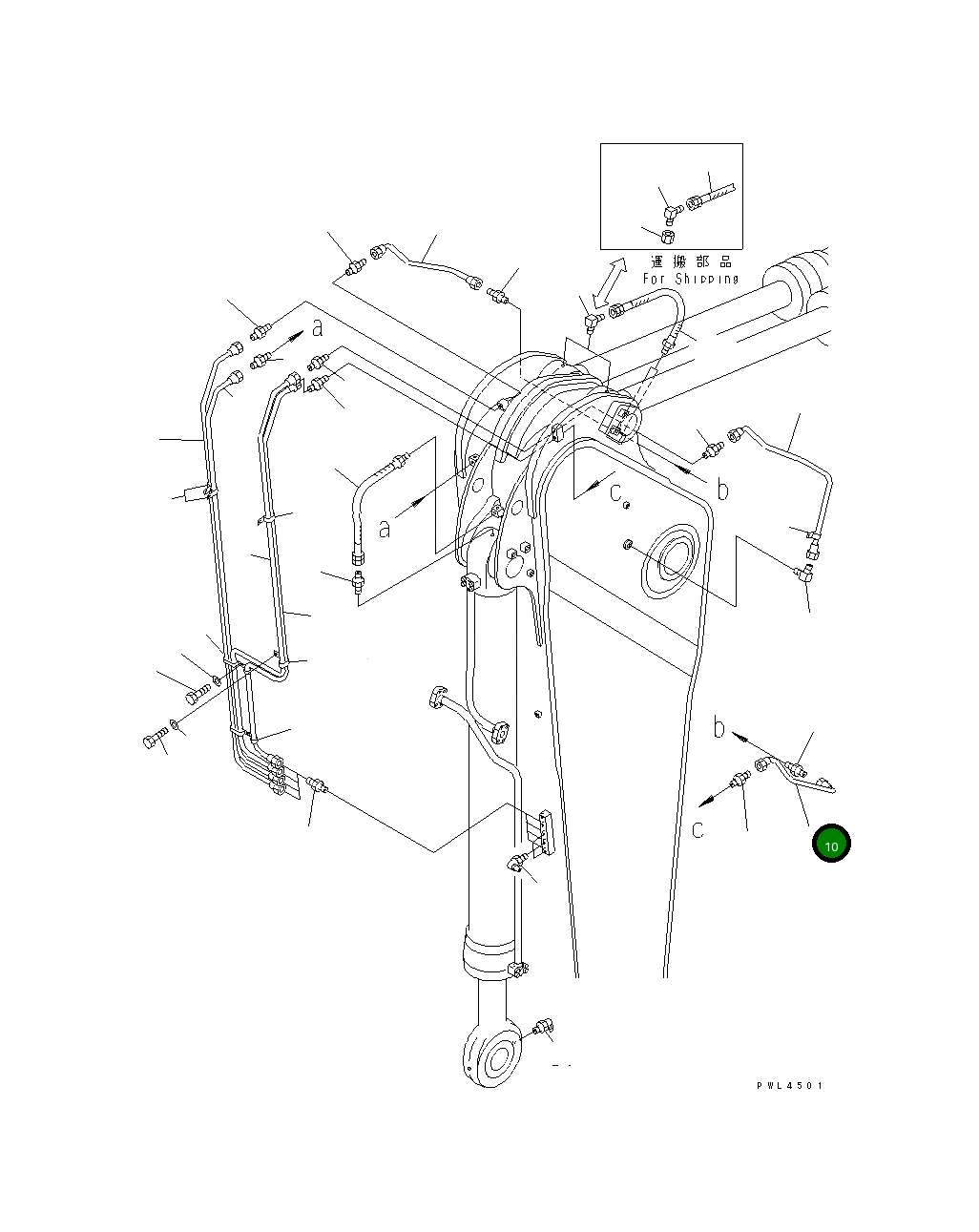 運搬部品
For Shipping

a

a

c

b

b

c

10

PWL4501