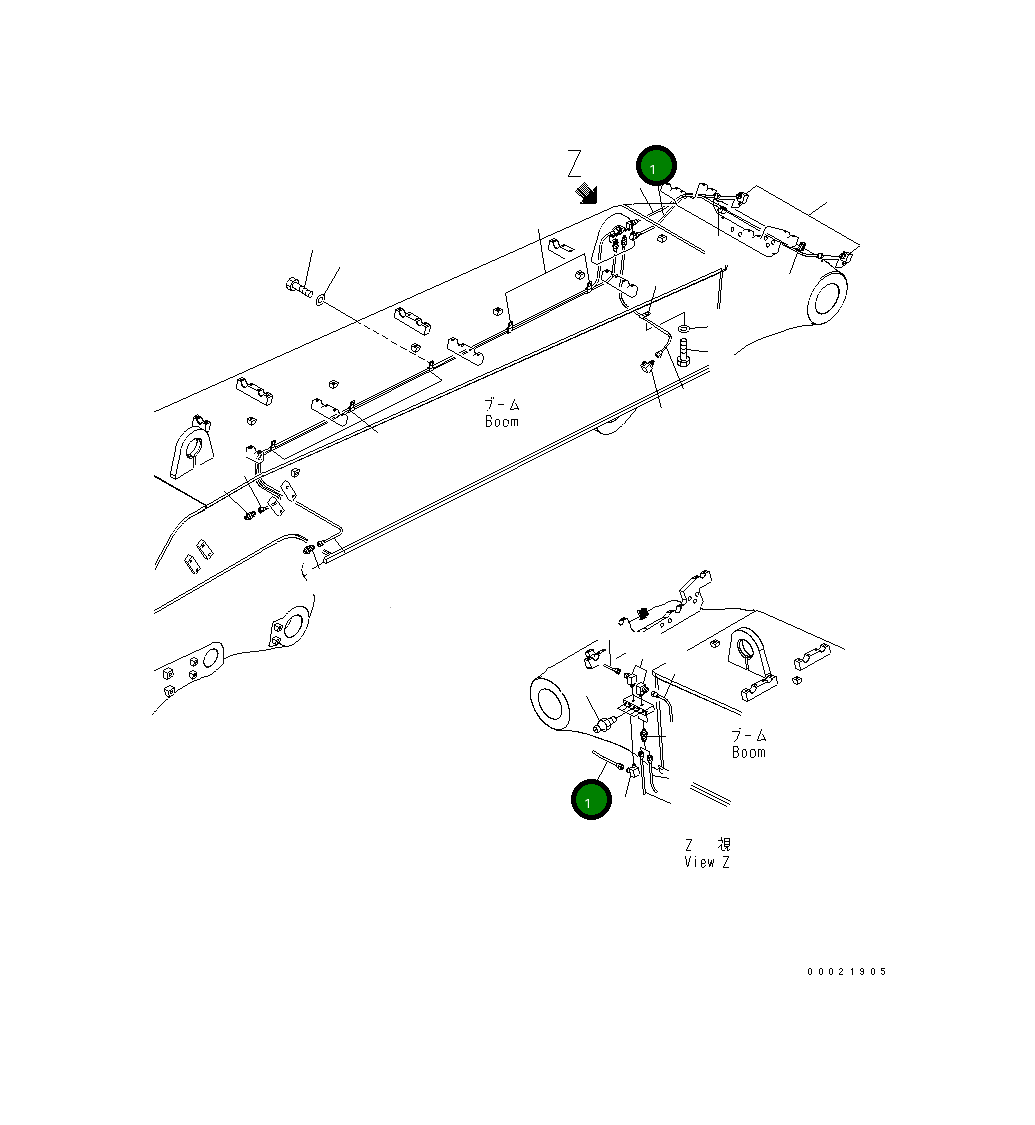 Z

1

ブーム
Boom

ブーム
Boom

1

Z 視
View Z

00021905