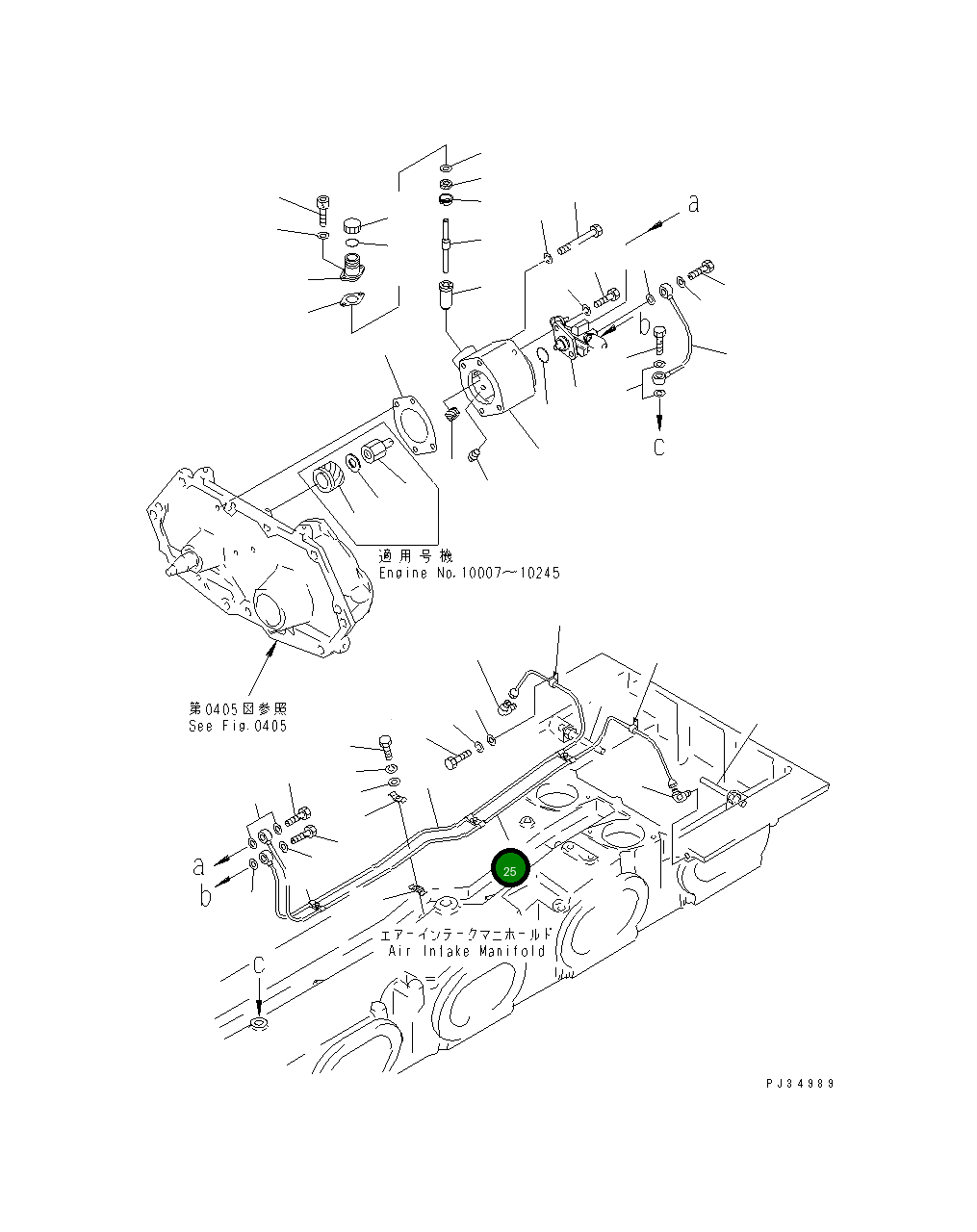 a

b

c

適用号機
Engine No.10007～10245

第0405図参照
See Fig.0405

a

b

25

エアーインテークマニホールド
Air Intake Manifold

c

PJ34989