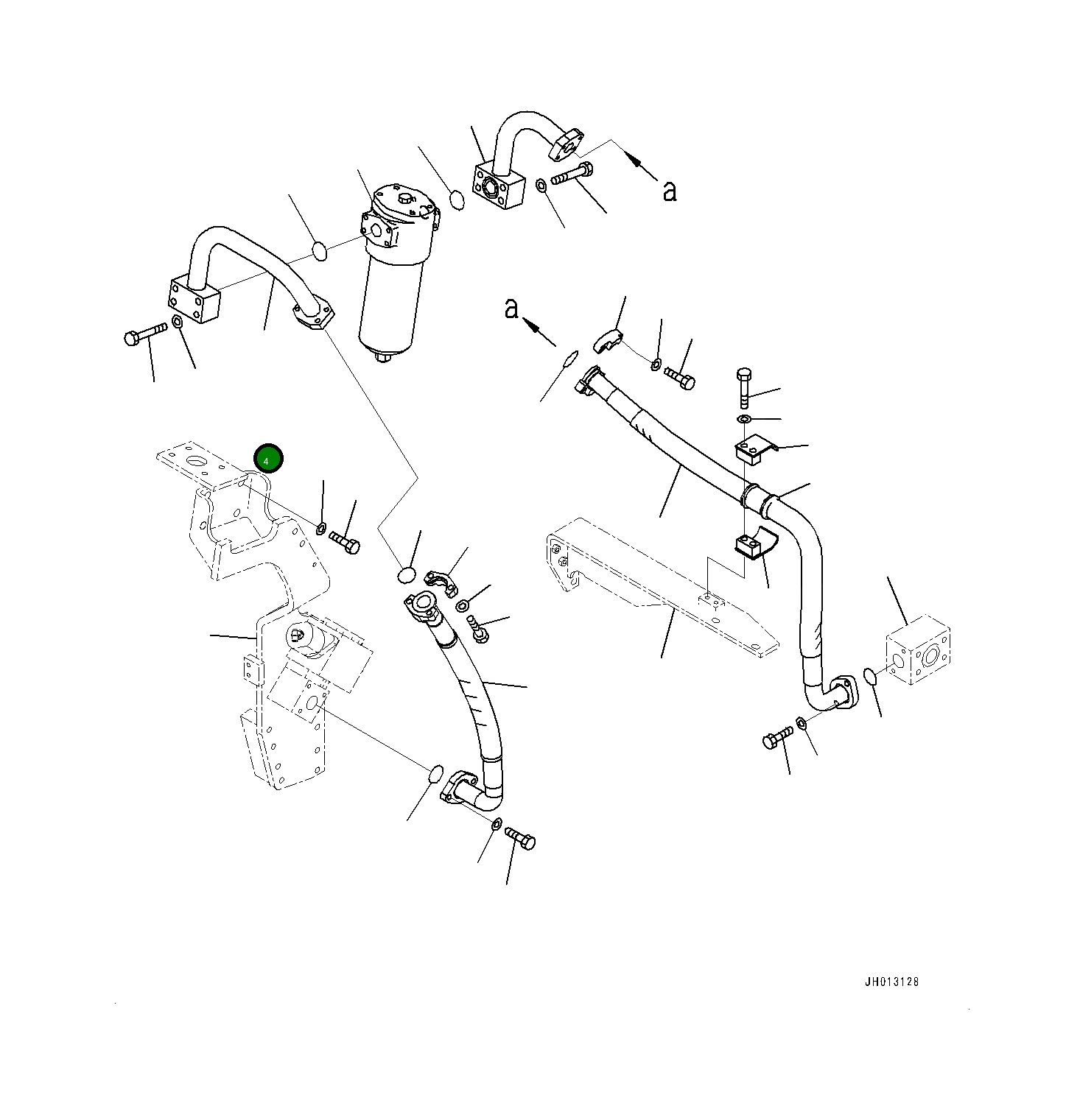 a

a

4

JH013128