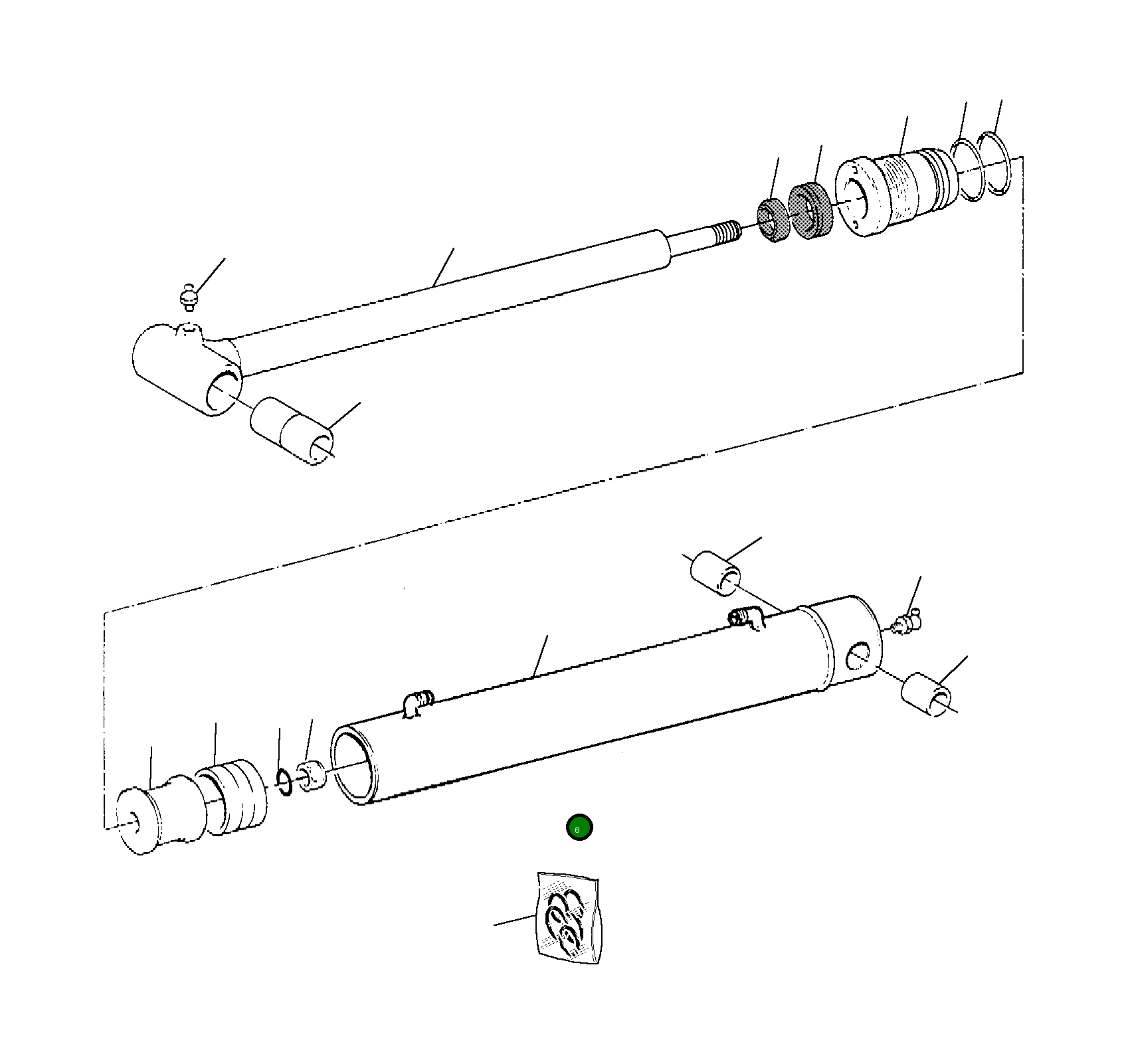 6