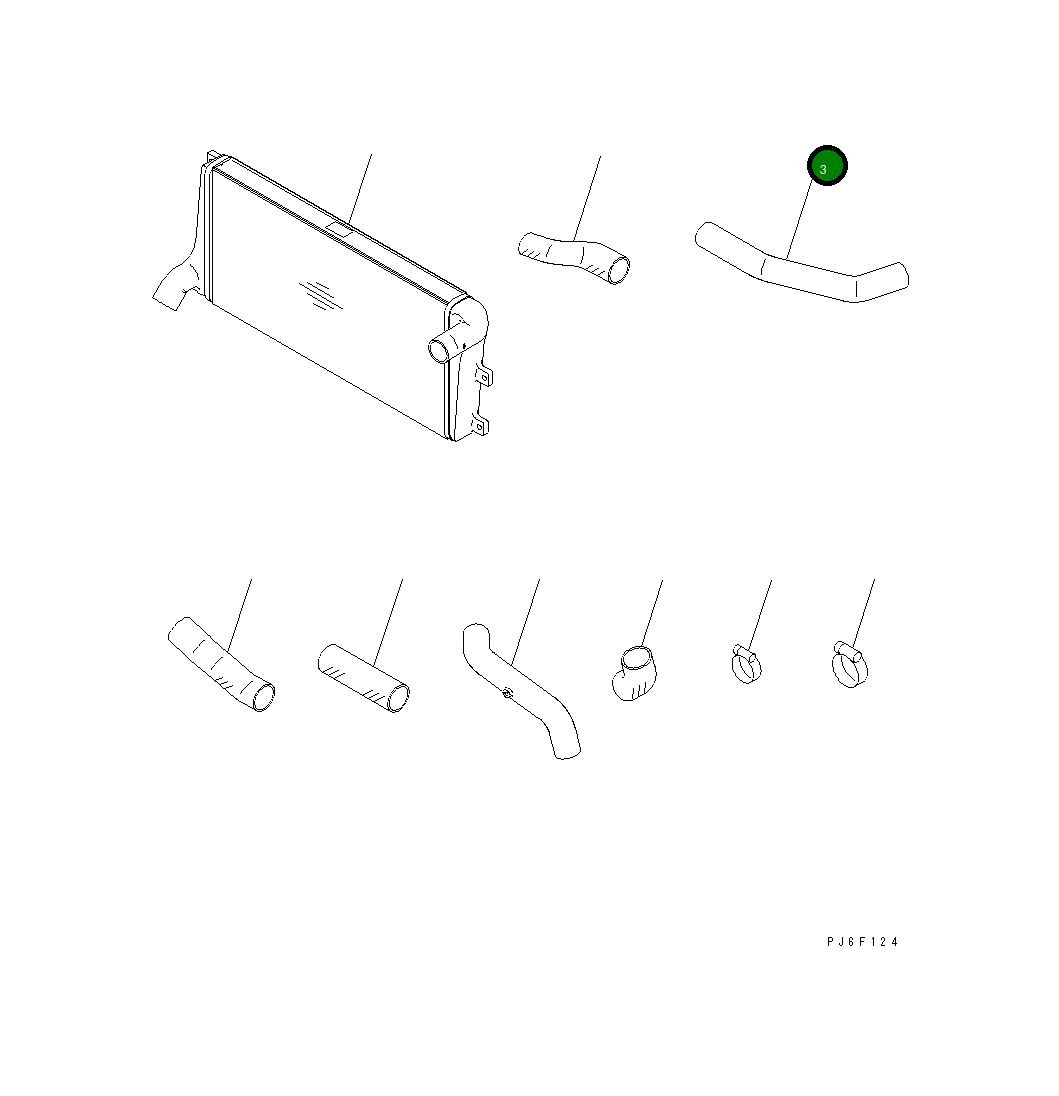 3

PJ6F124