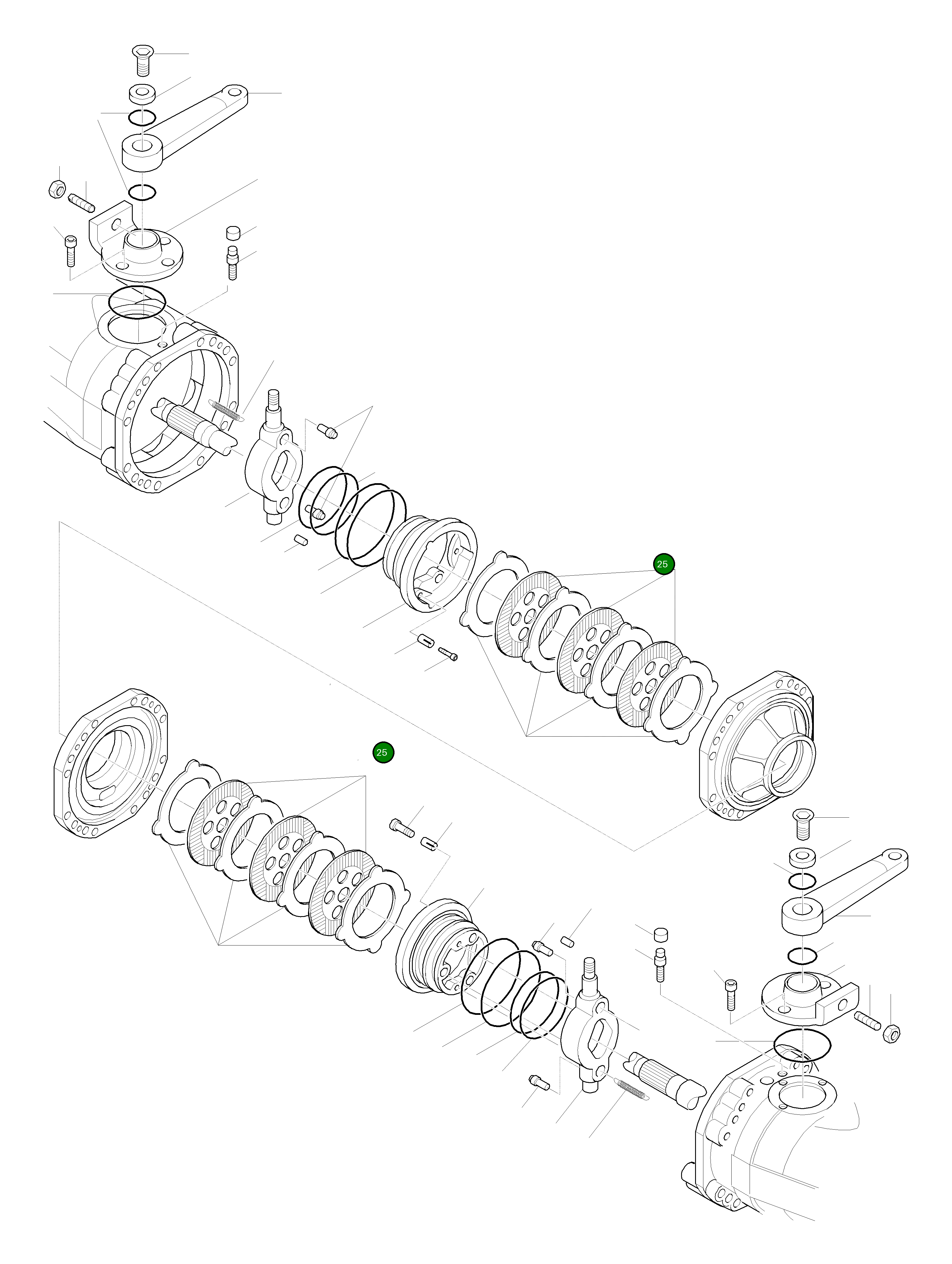 25

25