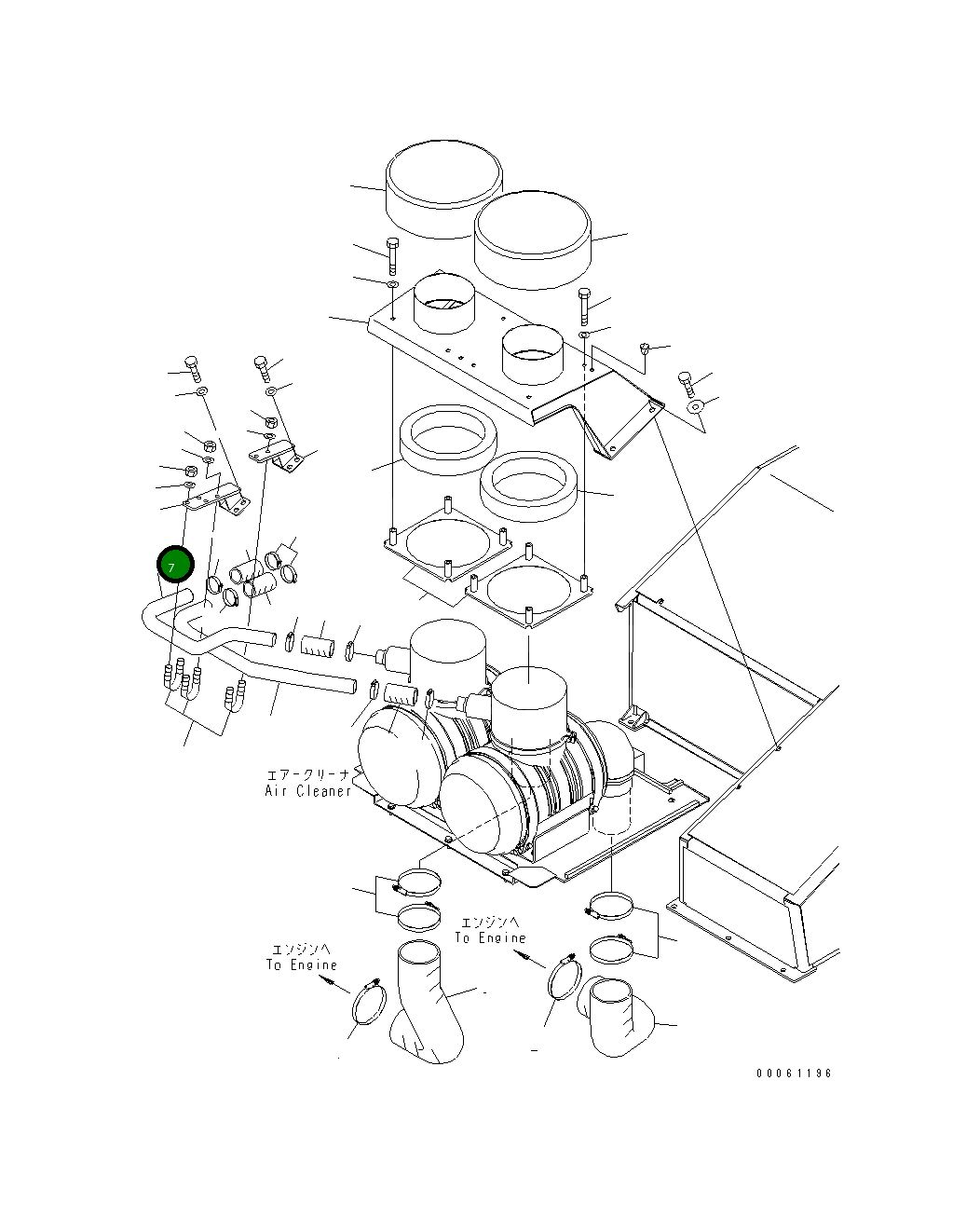 7

エアークリーナ
Air Cleaner

エンジンへ
To Engine

エンジンへ
To Engine

00061196