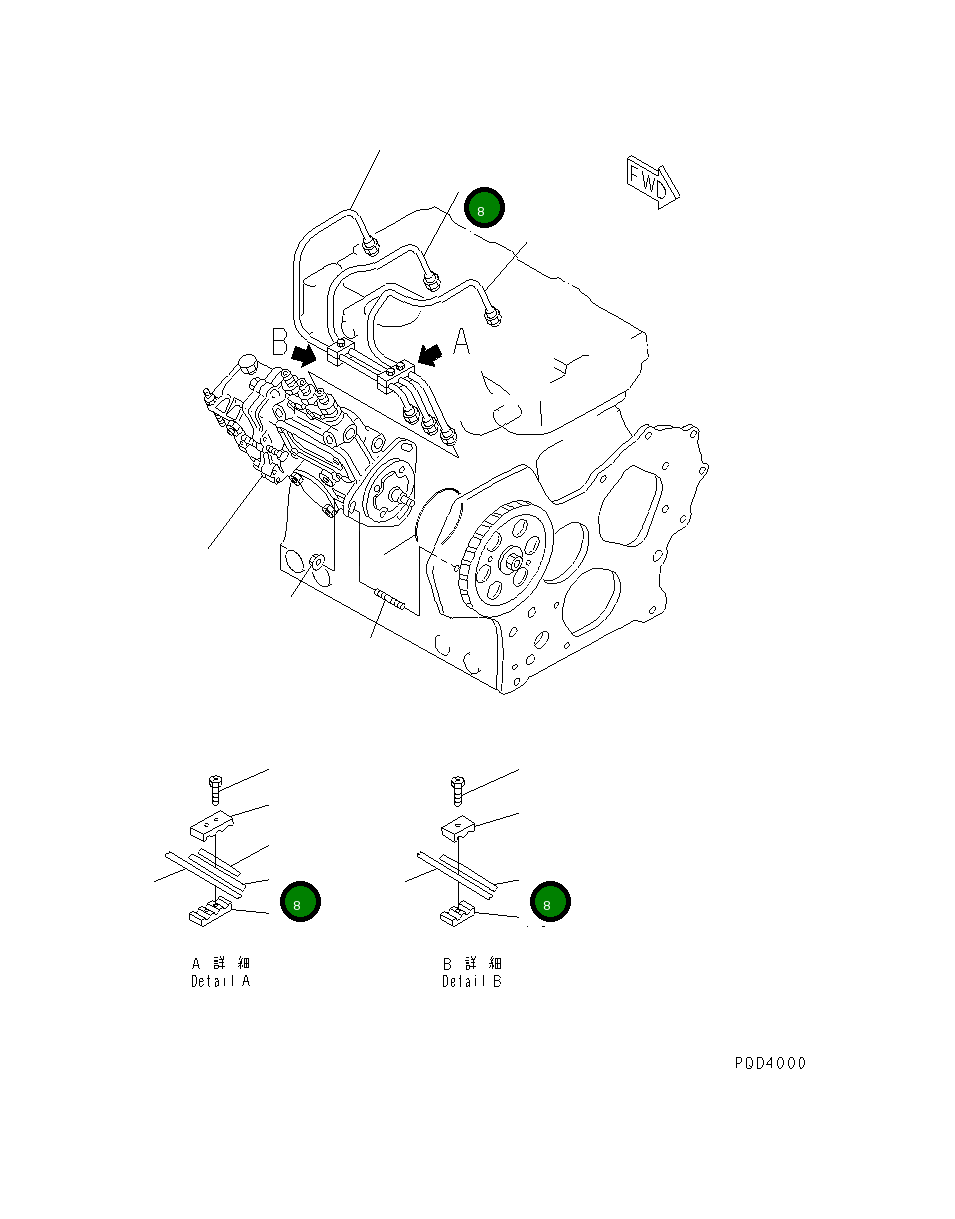 FWD

8

B

A

8

8

A 詳 細
Detail A

B 詳 細
Detail B

PDD4000