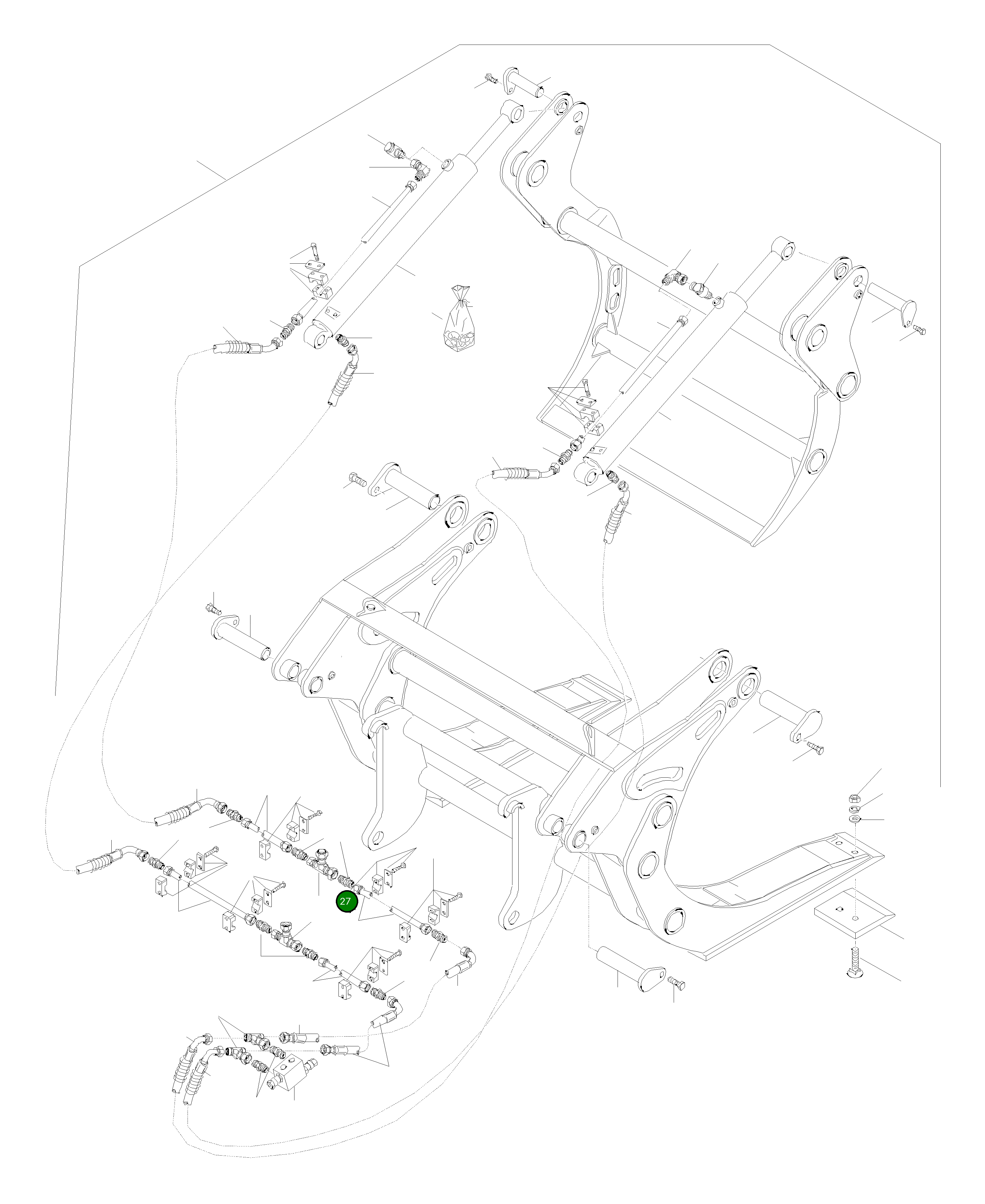 27