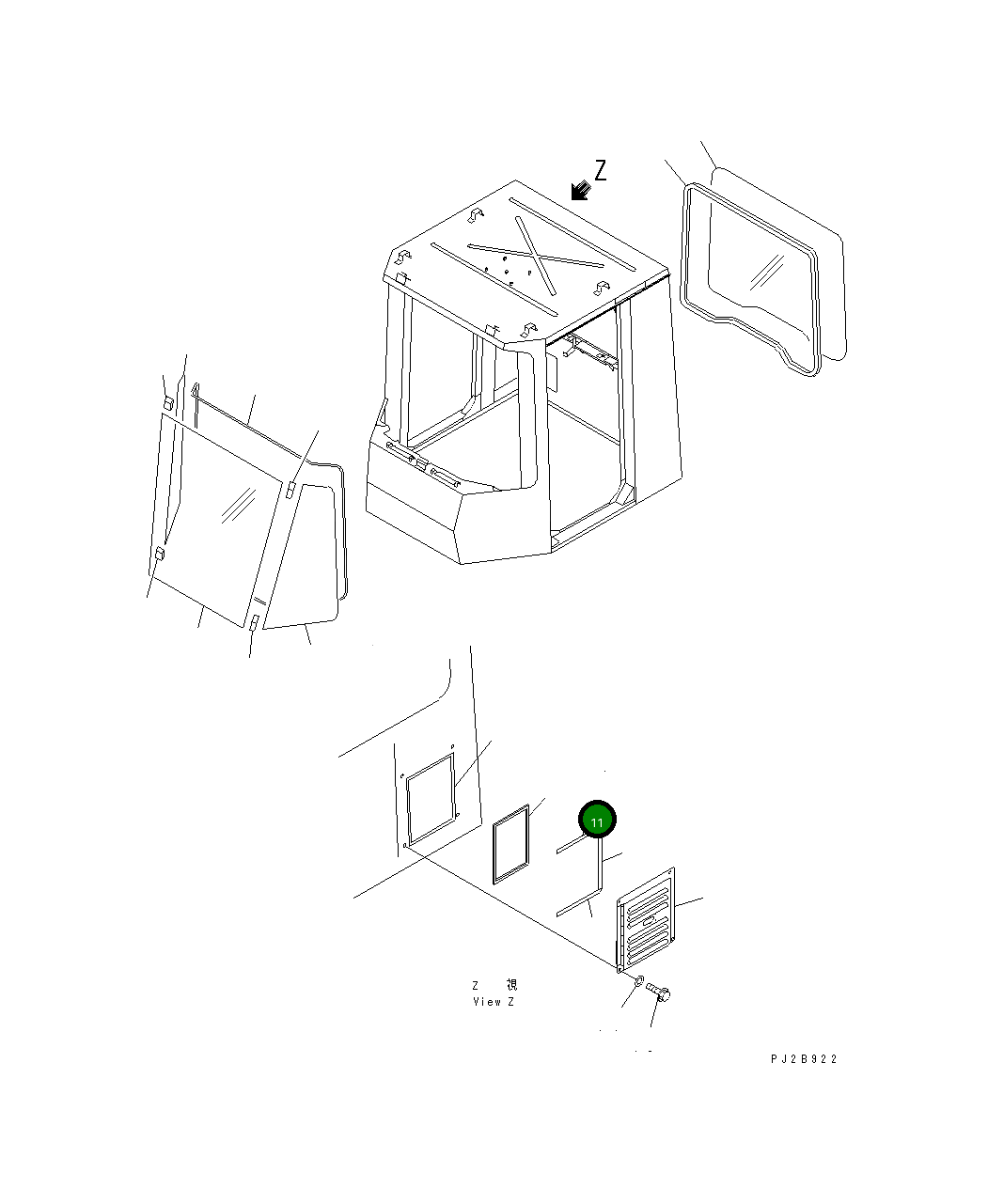 Z

11

Z 視
View Z

PJ2B922