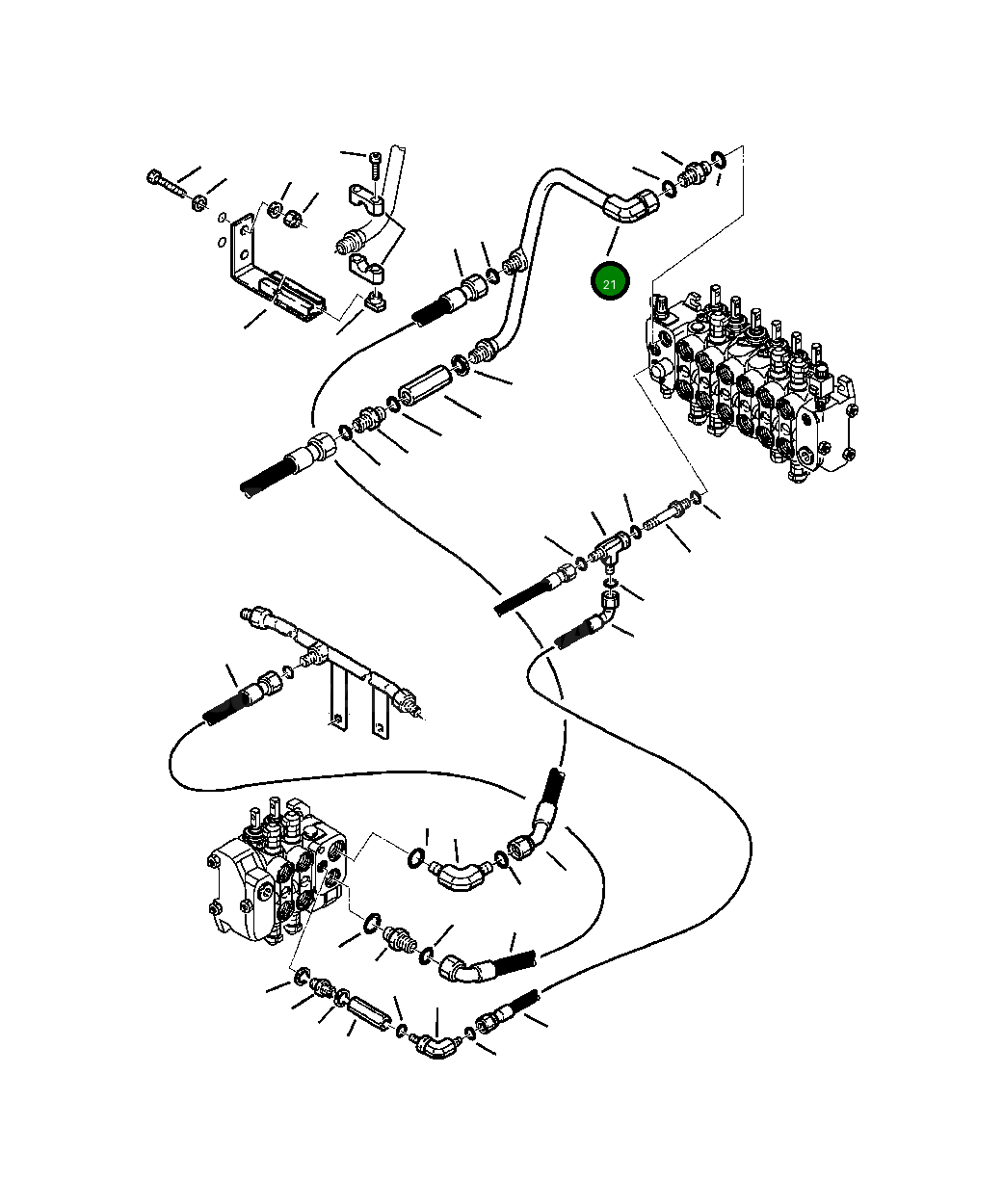 21