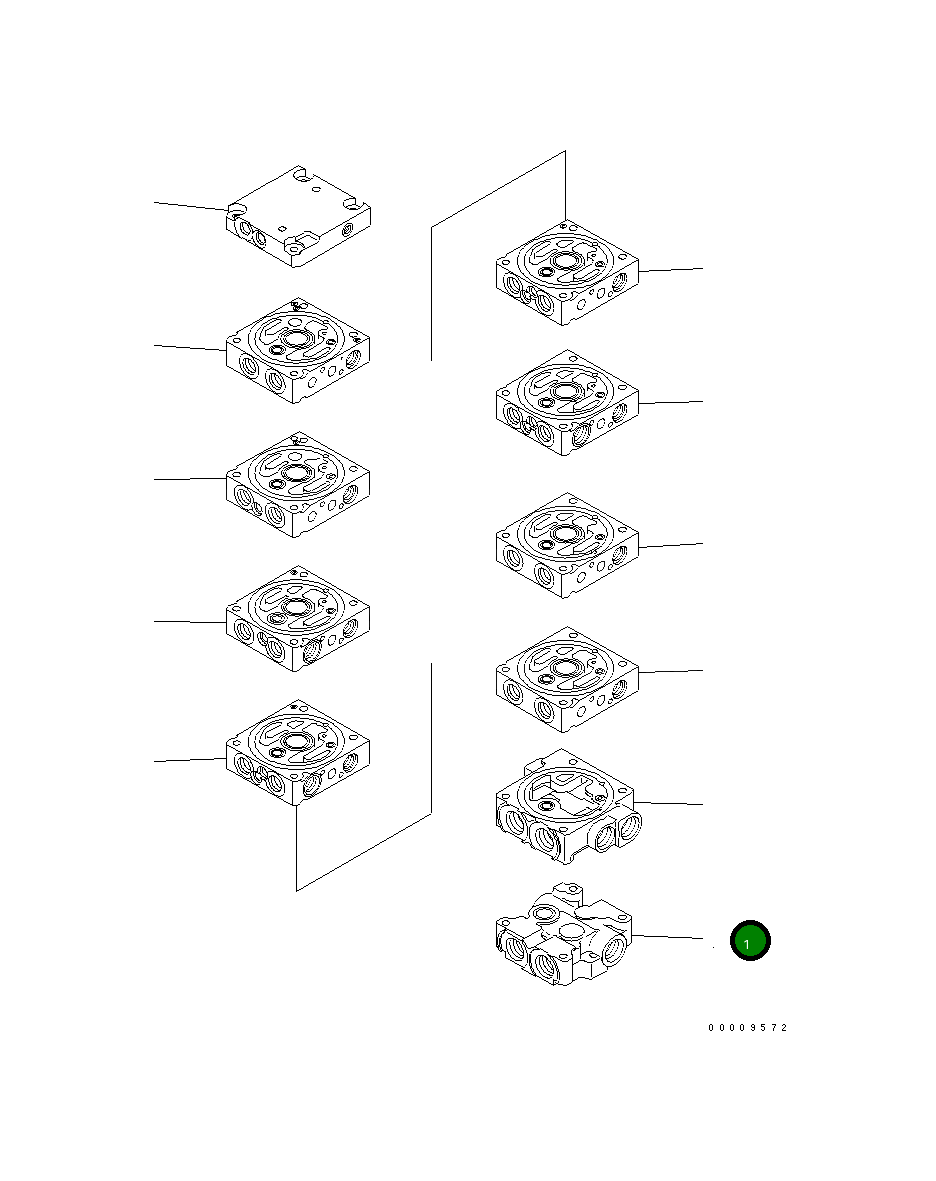 1

00009572