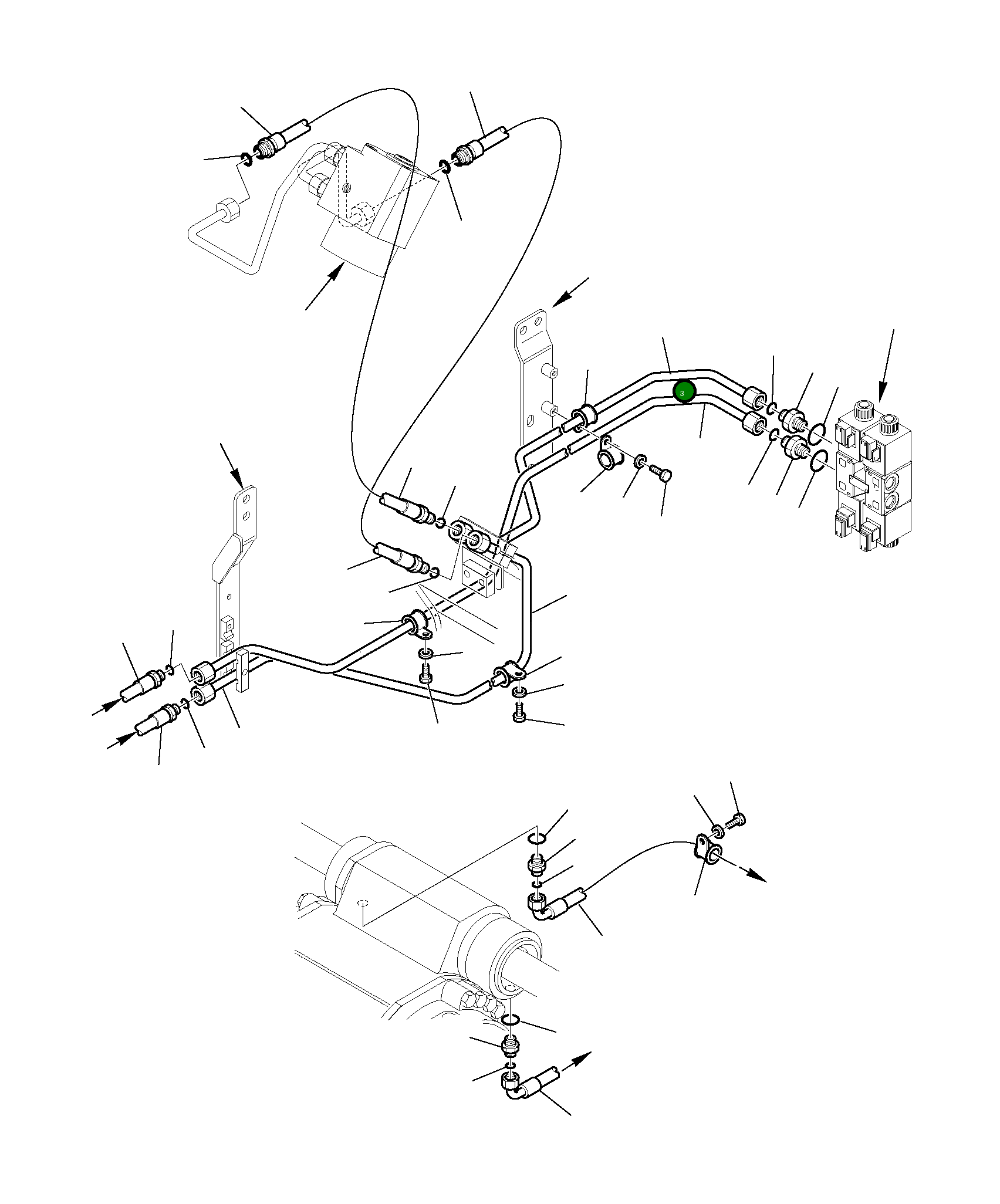 3