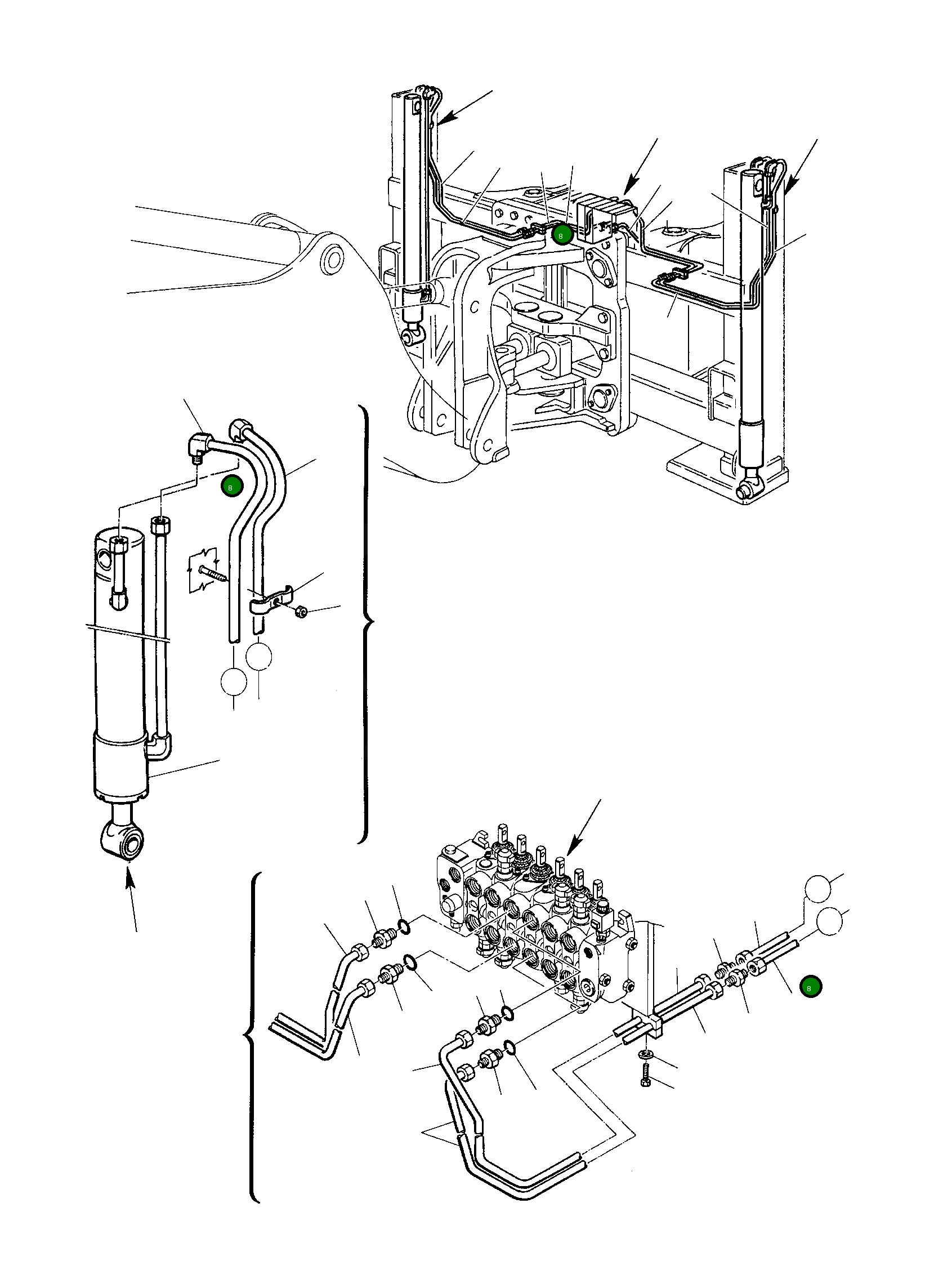 8
8
8