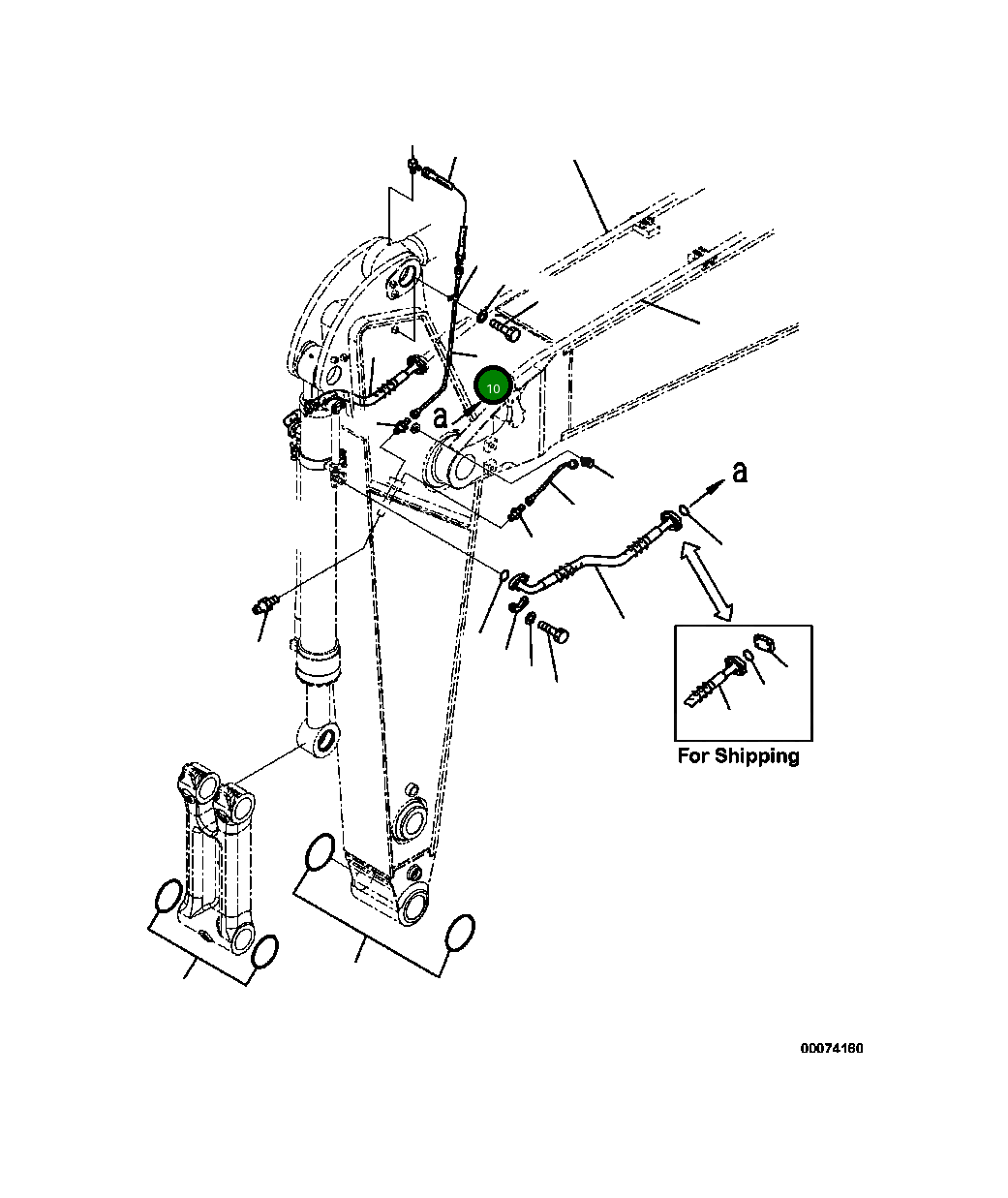 10

a

a

For Shipping

00074160