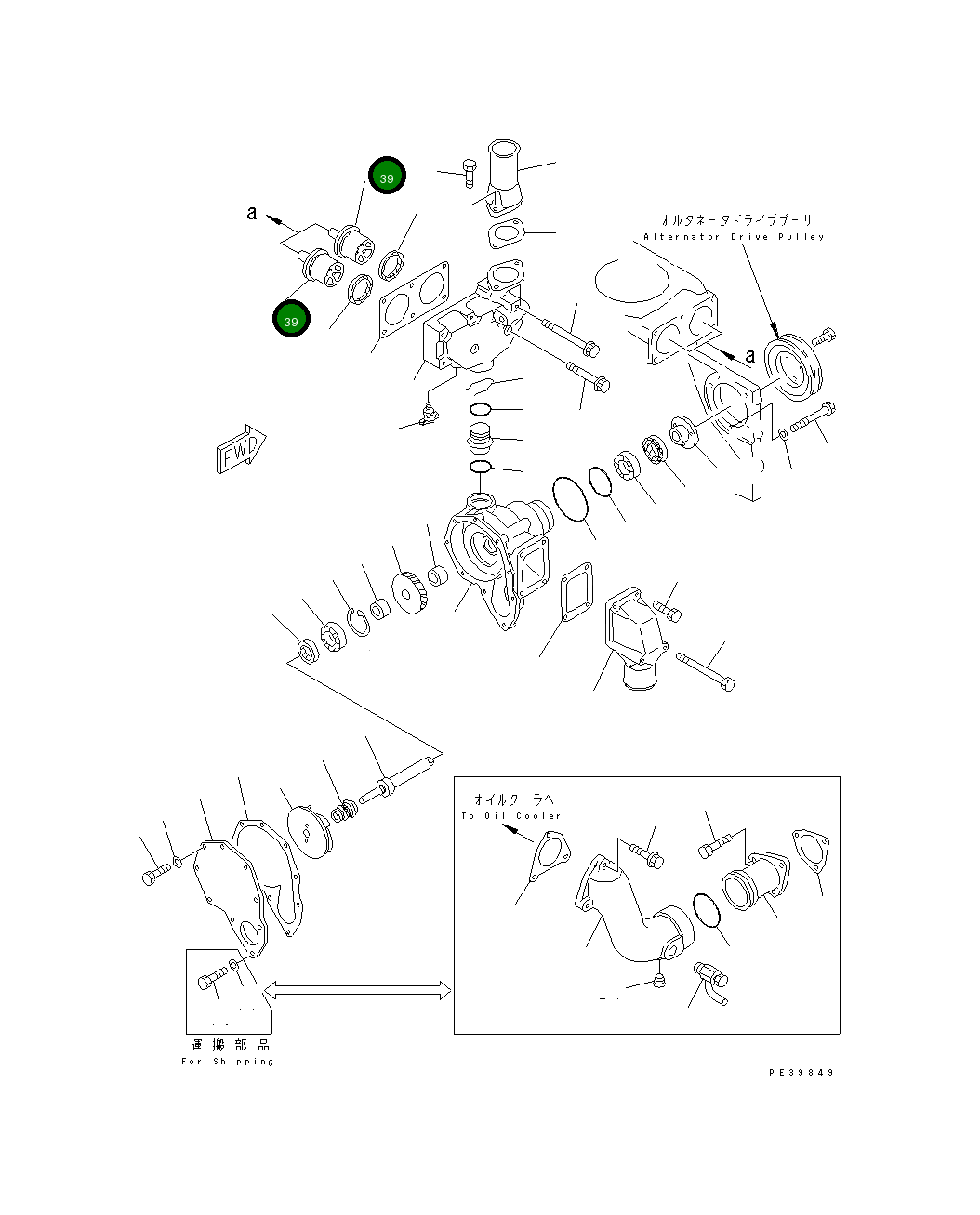 39

a

39

オルタネータドライブプーリ
Alternator Drive Pulley

a

FWD

オイルクーラへ
To Oil Cooler

運搬部品
For Shipping

PE39849