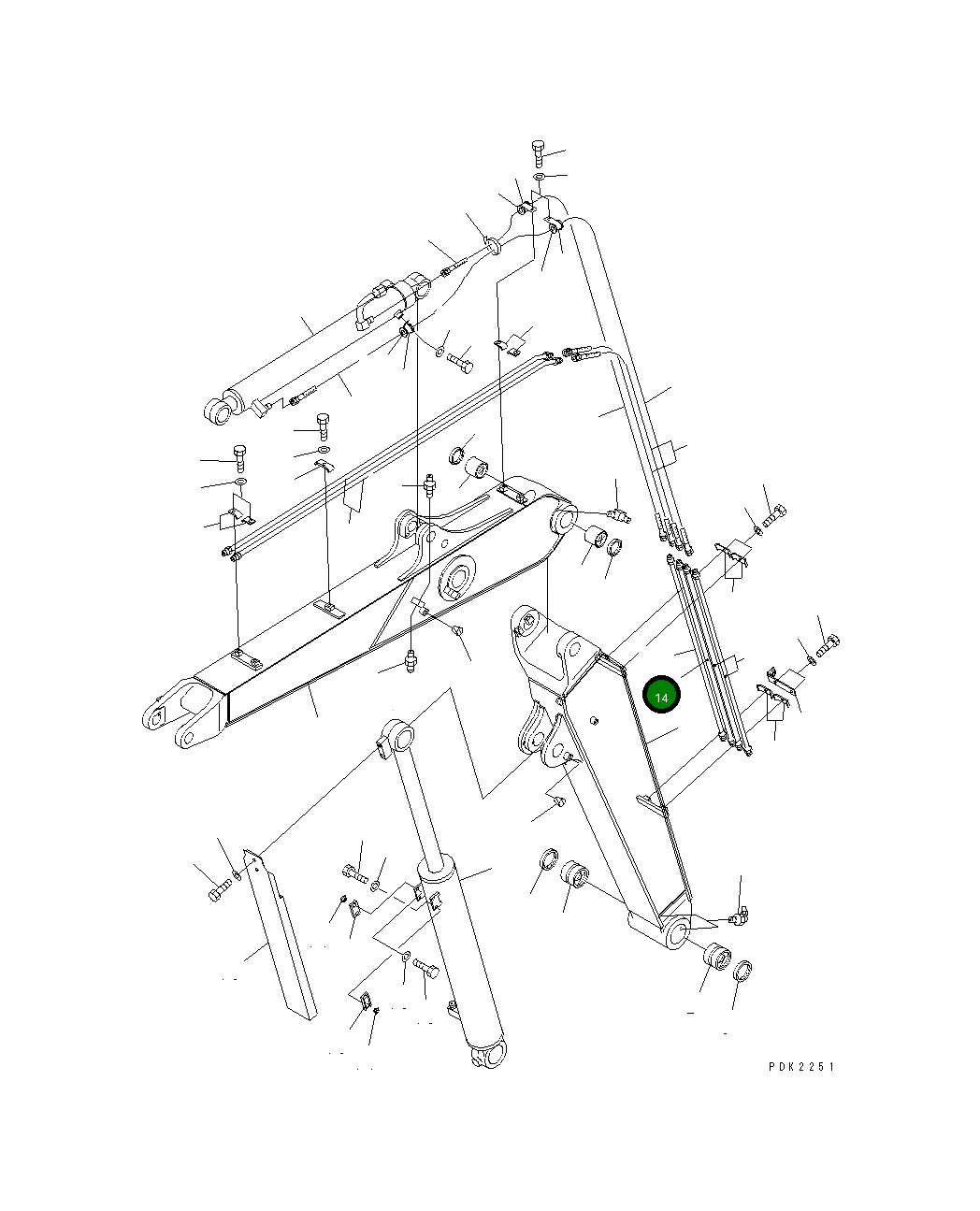 14

PDK2251