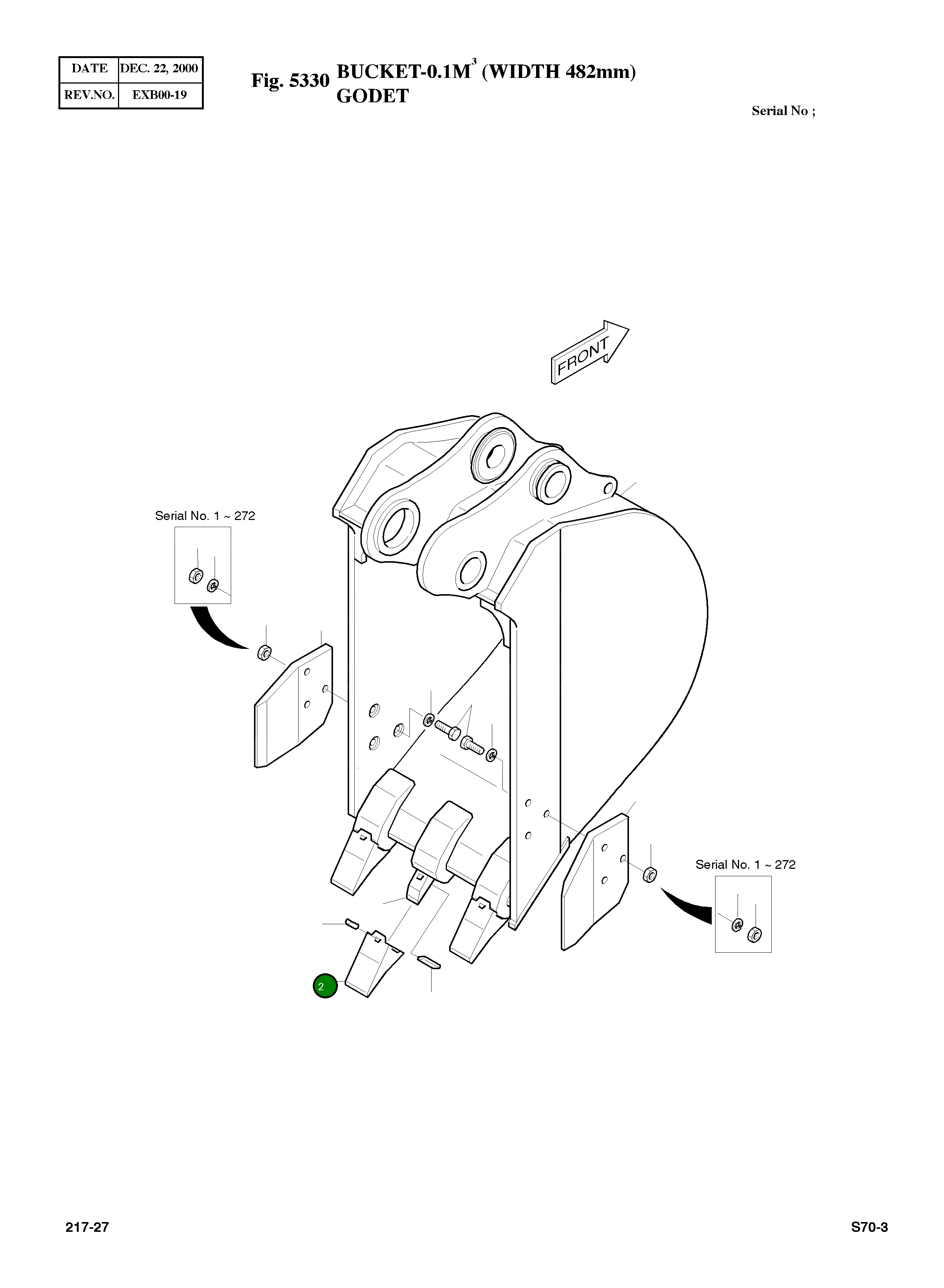 | DATE | DEC. 22, 2000 |
|---|---|
| REV.NO. | EXB00-19 |

Fig. 5330 BUCKET-0.1M$^3$ (WIDTH 482mm)
GODET

Serial No ;

FRONT

Serial No. 1 ~ 272

Serial No. 1 ~ 272

2

217-27

S70-3