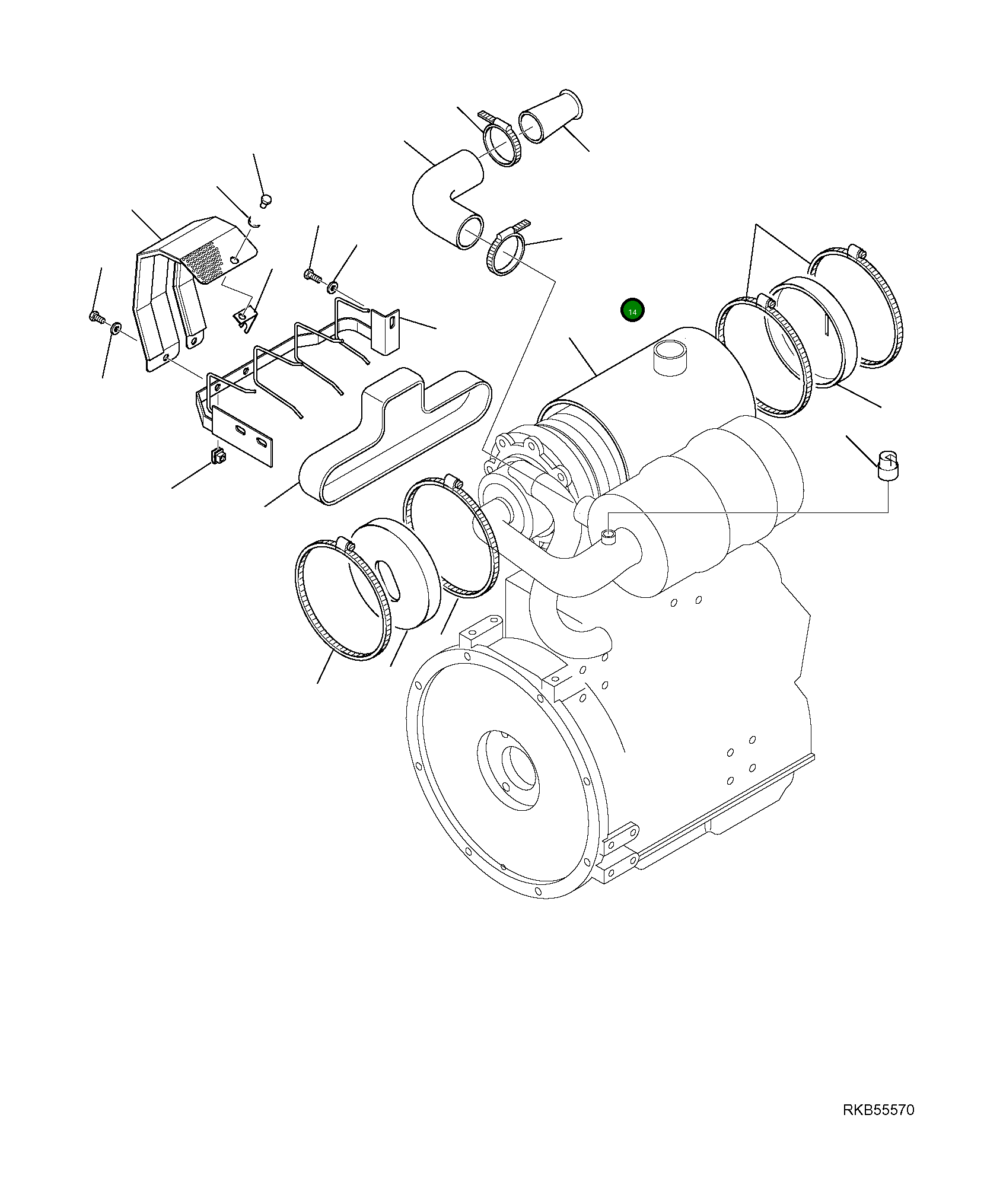 14

RKB55570