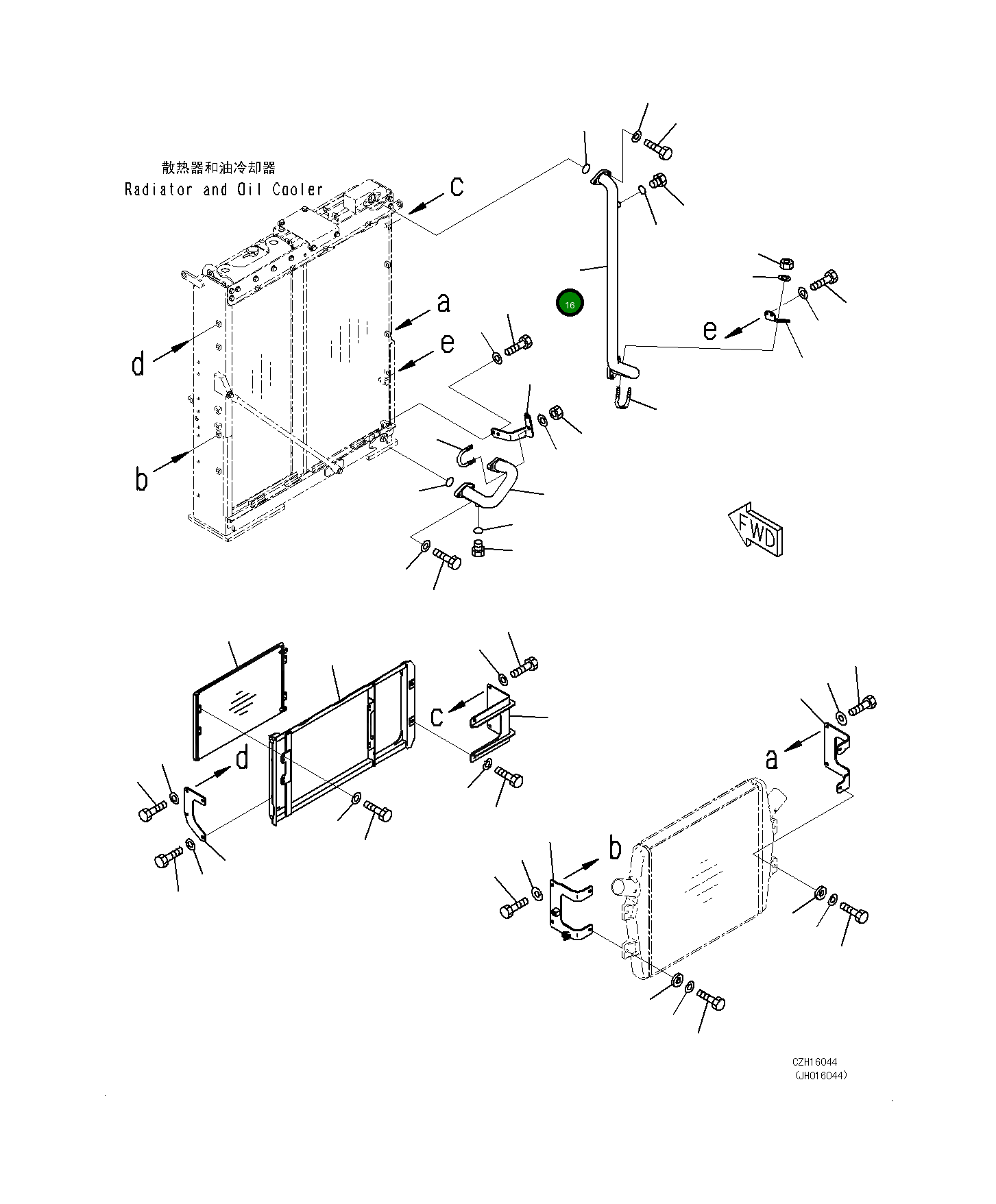 散热器和油冷却器
Radiator and Oil Cooler

c

a

e

d

b

16

e

FWD

c

d

a

b

CZH16044
(JH016044)