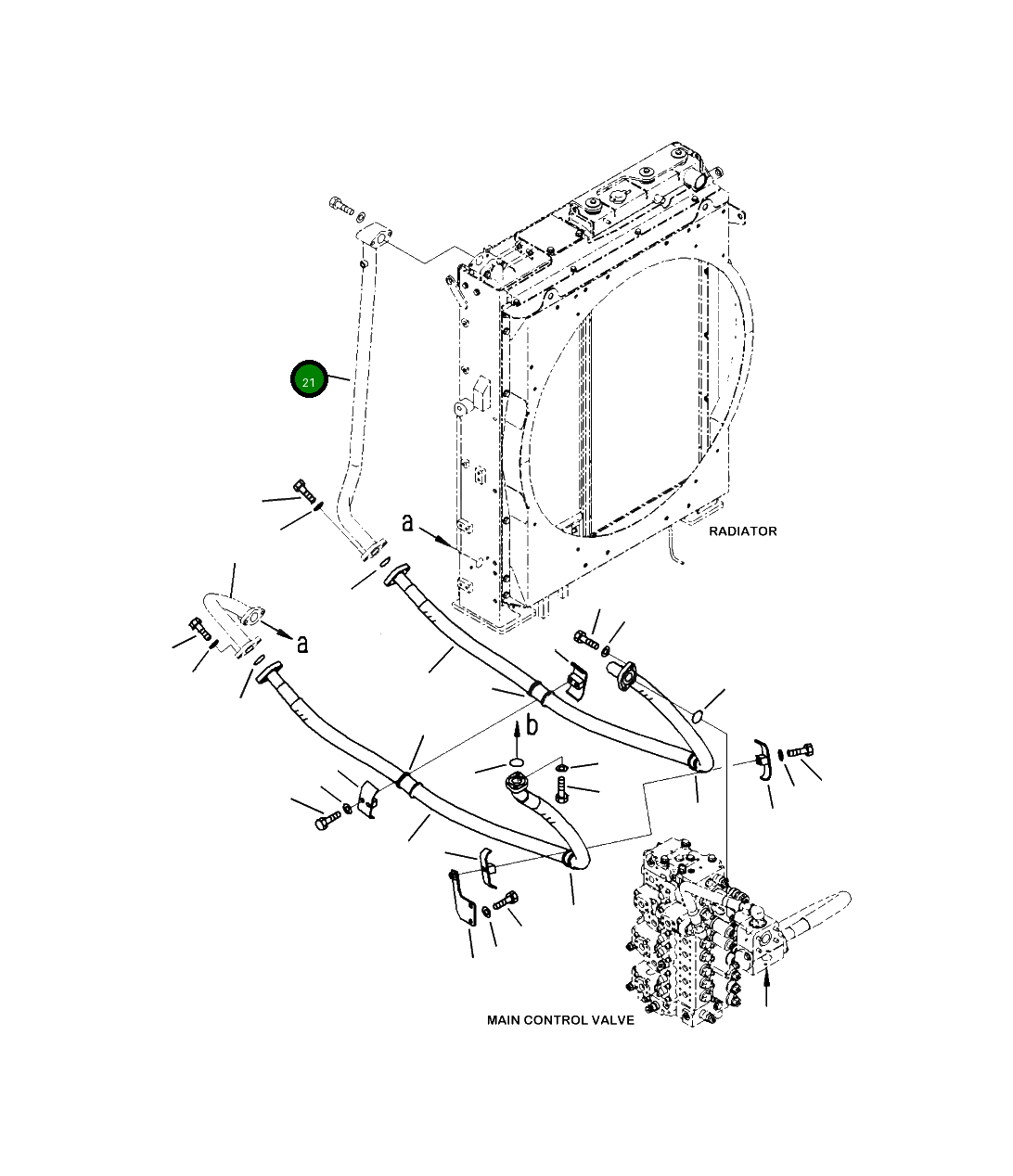 21

a

RADIATOR

a

b

MAIN CONTROL VALVE