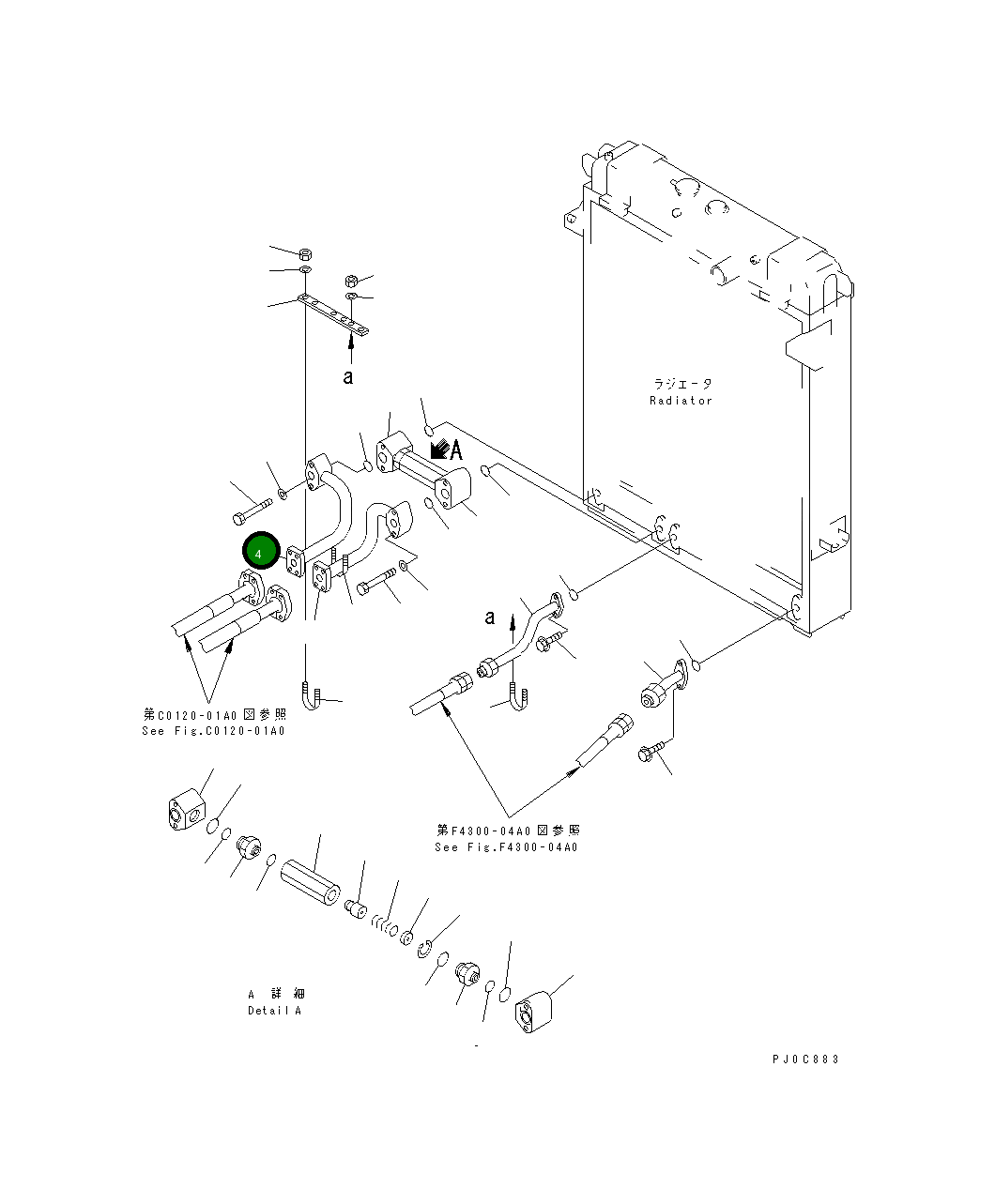 a

ラジエータ
Radiator

A

4

a

第C0120-01A0図参照
See Fig.C0120-01A0

第F4300-04A0図参照
See Fig.F4300-04A0

A 詳 細
Detail A

PJ0C883