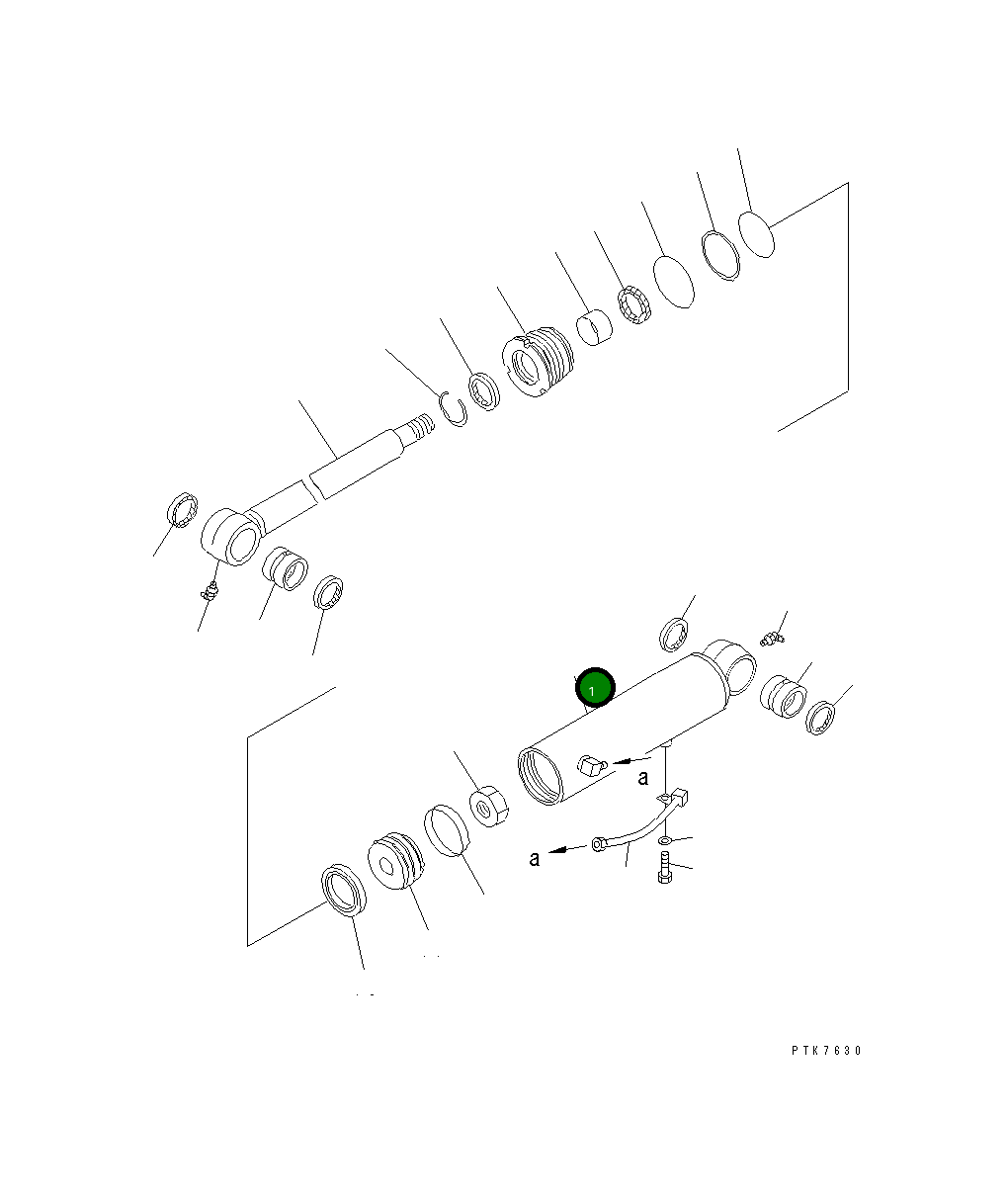 1

a

a

PTK7630