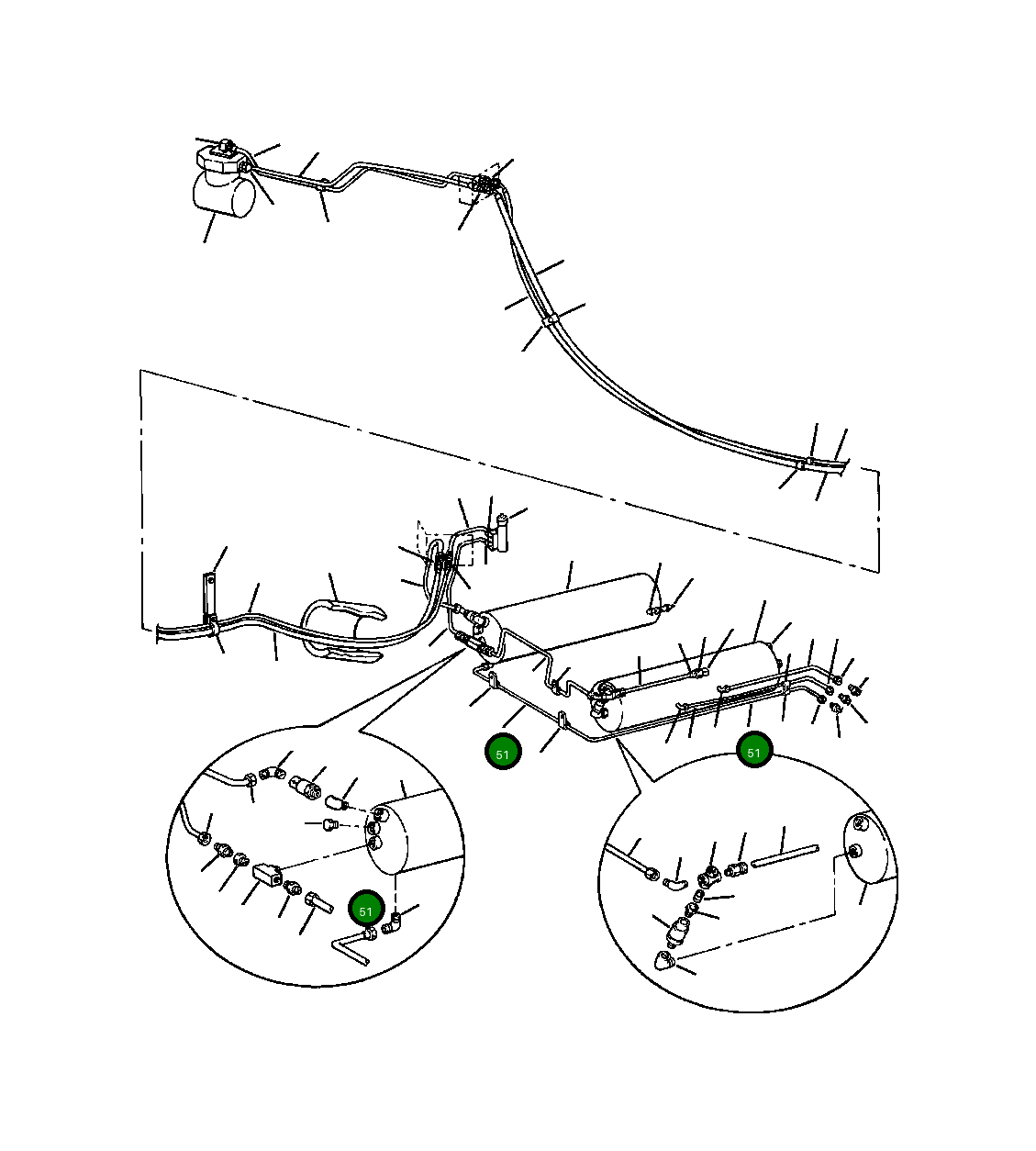 51

51

51