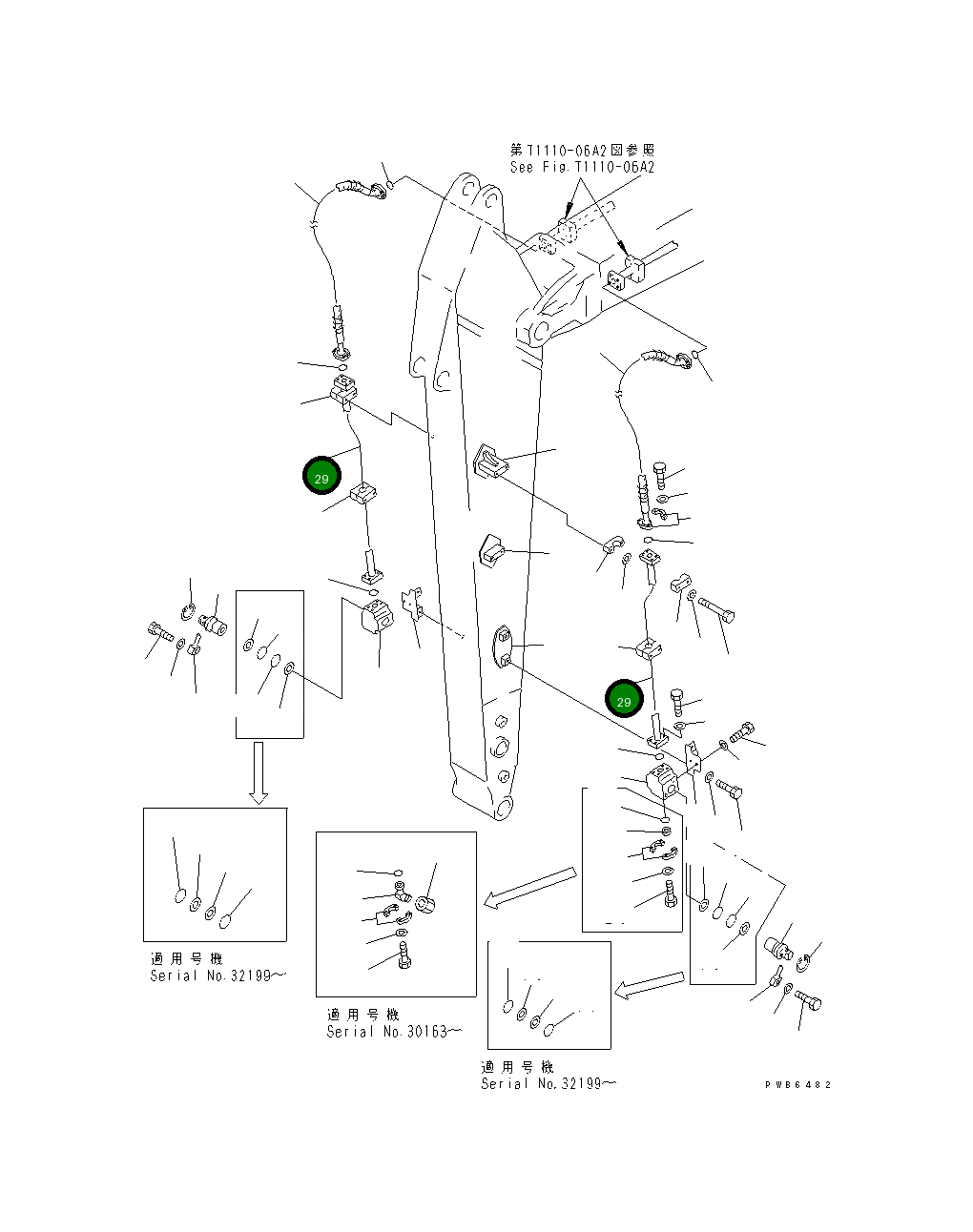 第T1110-06A2図参照
See Fig.T1110-06A2

29

29

適用号機
Serial No.32199～

適用号機
Serial No.30163～

適用号機
Serial No.32199～

PWB6482