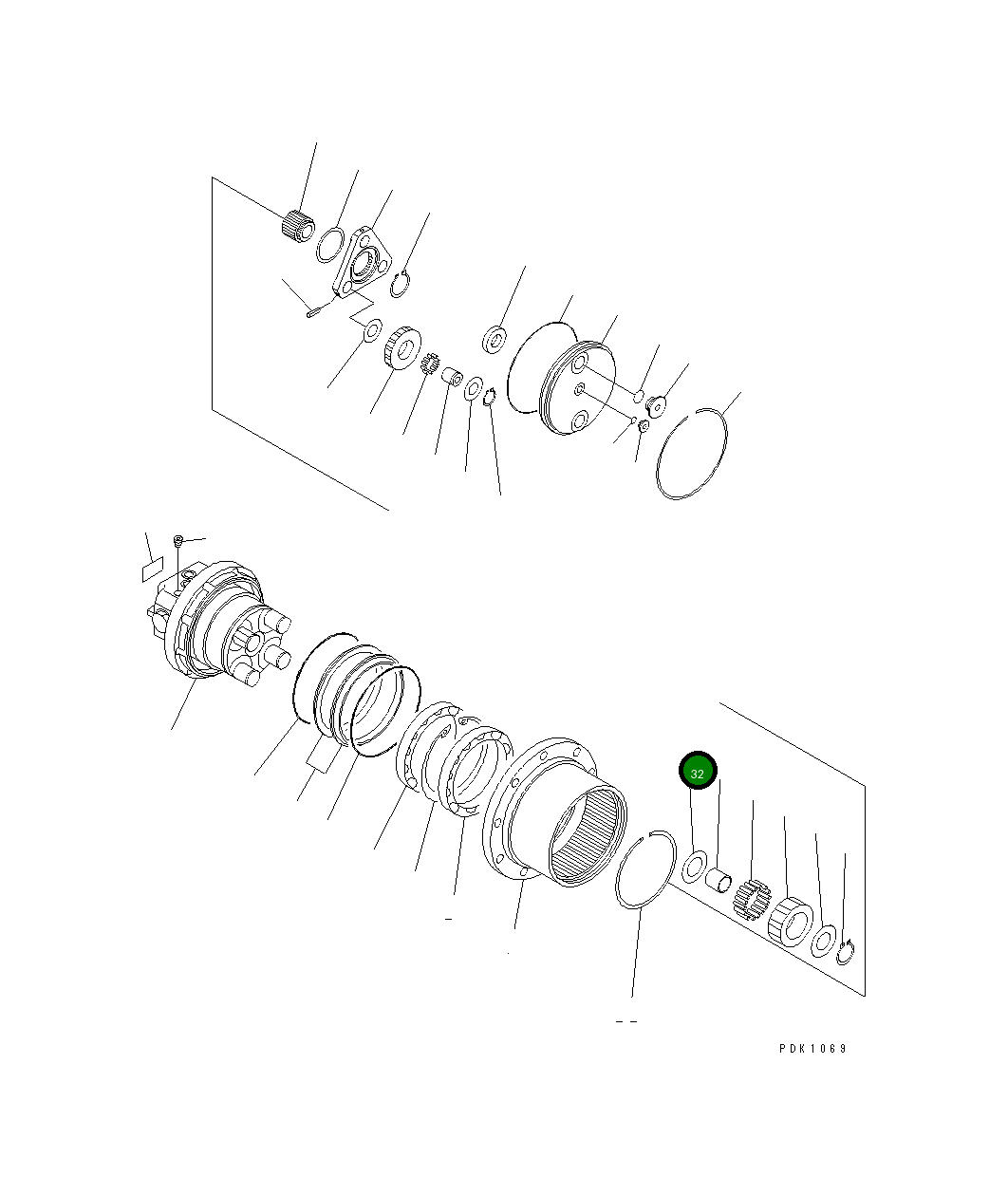 32

PDK1069