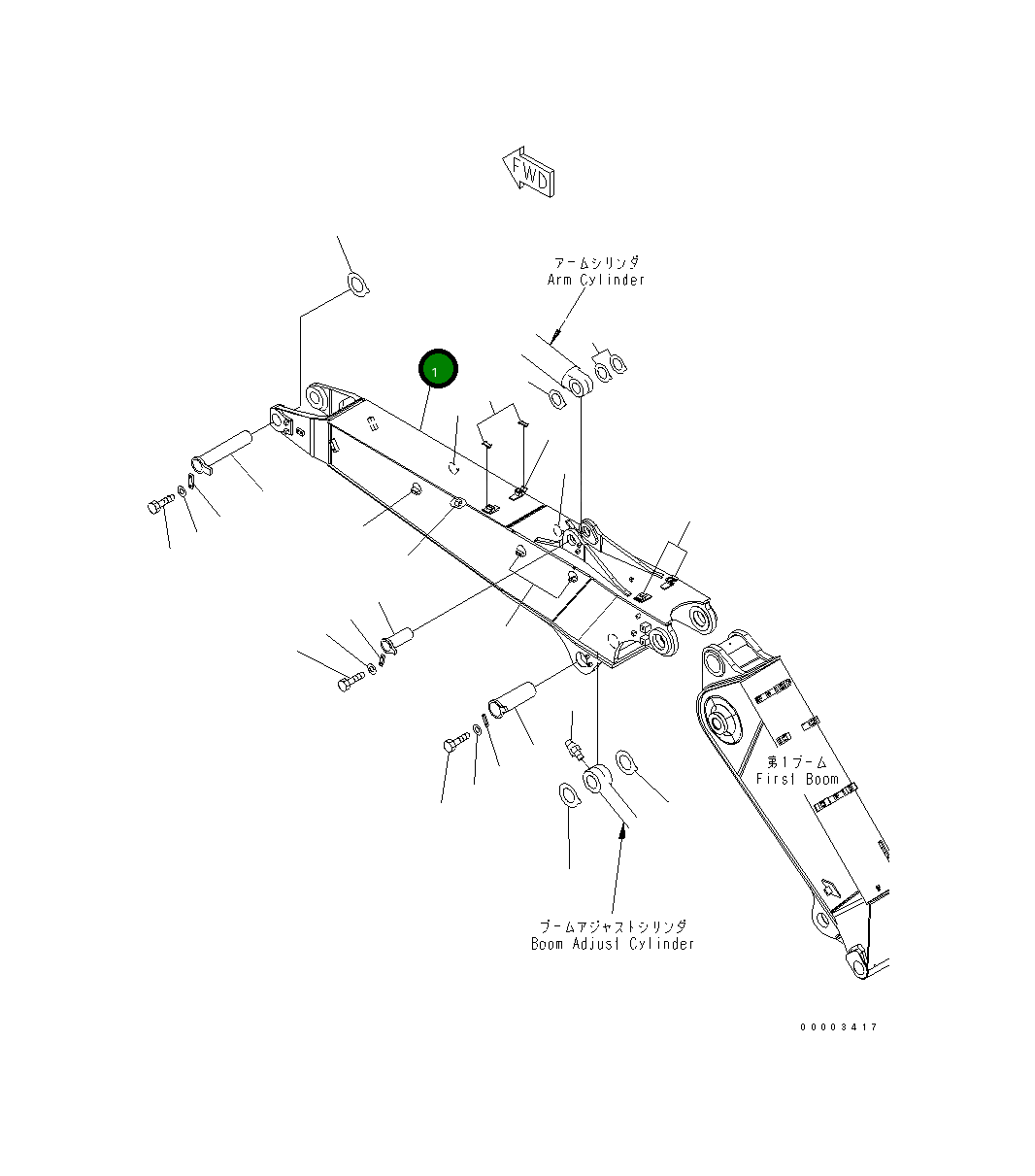 FWD

アームシリンダ
Arm Cylinder

1

第1ブーム
First Boom

ブームアジャストシリンダ
Boom Adjust Cylinder

00003417