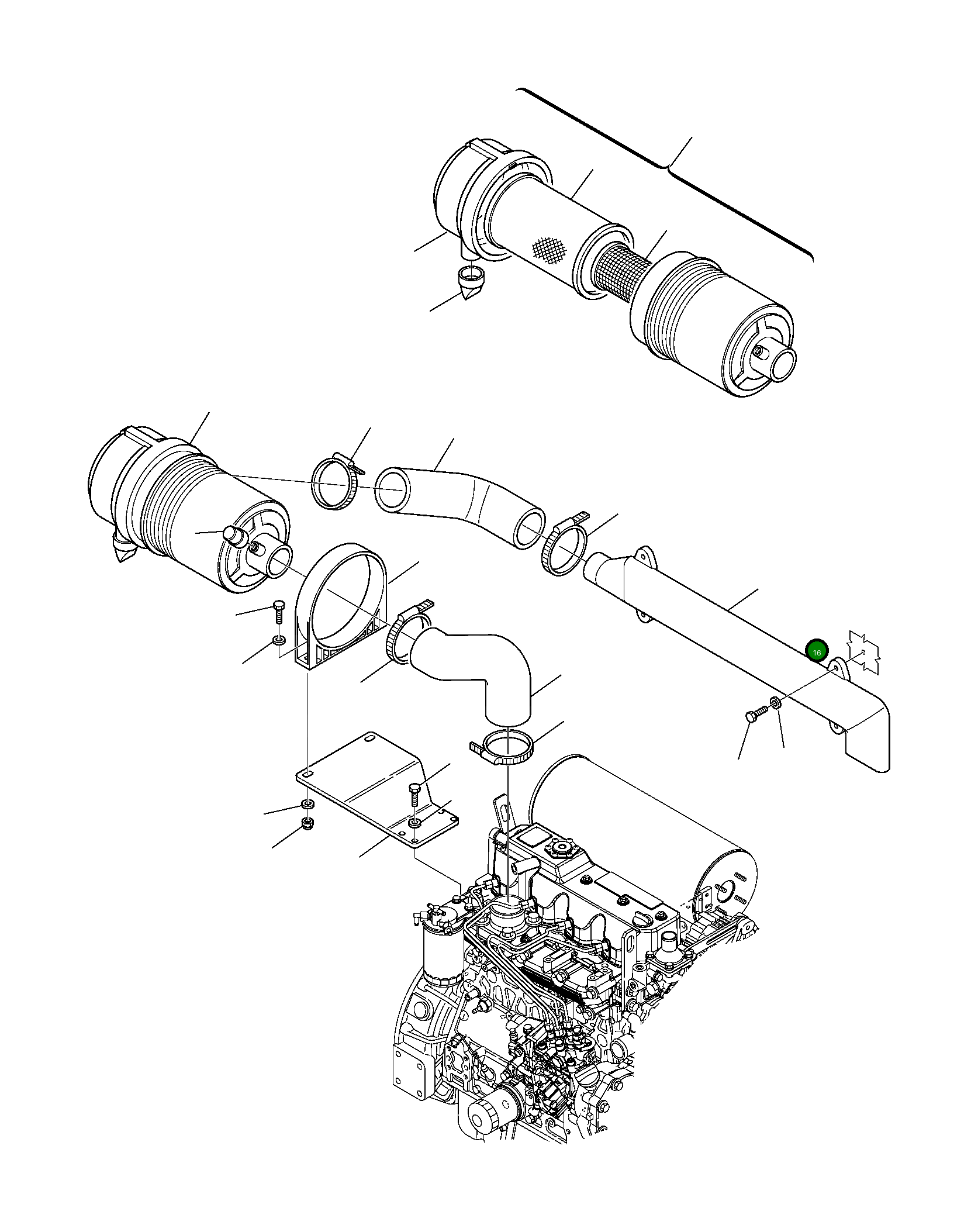 16