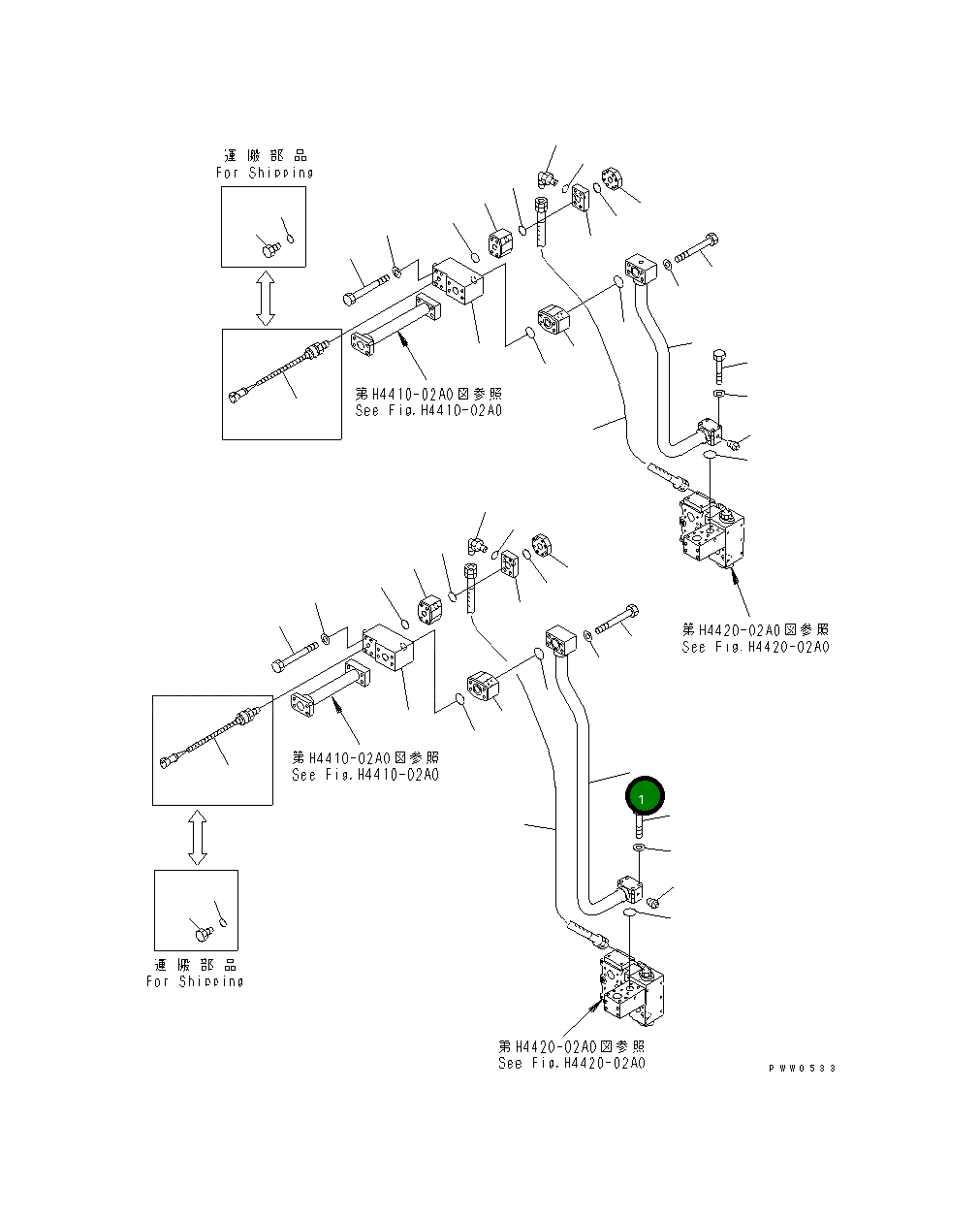 運搬部品
For Shipping

第H4410-02A0図参照
See Fig.H4410-02A0

第H4420-02A0図参照
See Fig.H4420-02A0

第H4410-02A0図参照
See Fig.H4410-02A0

1

運搬部品
For Shipping

第H4420-02A0図参照
See Fig.H4420-02A0

PWW0533