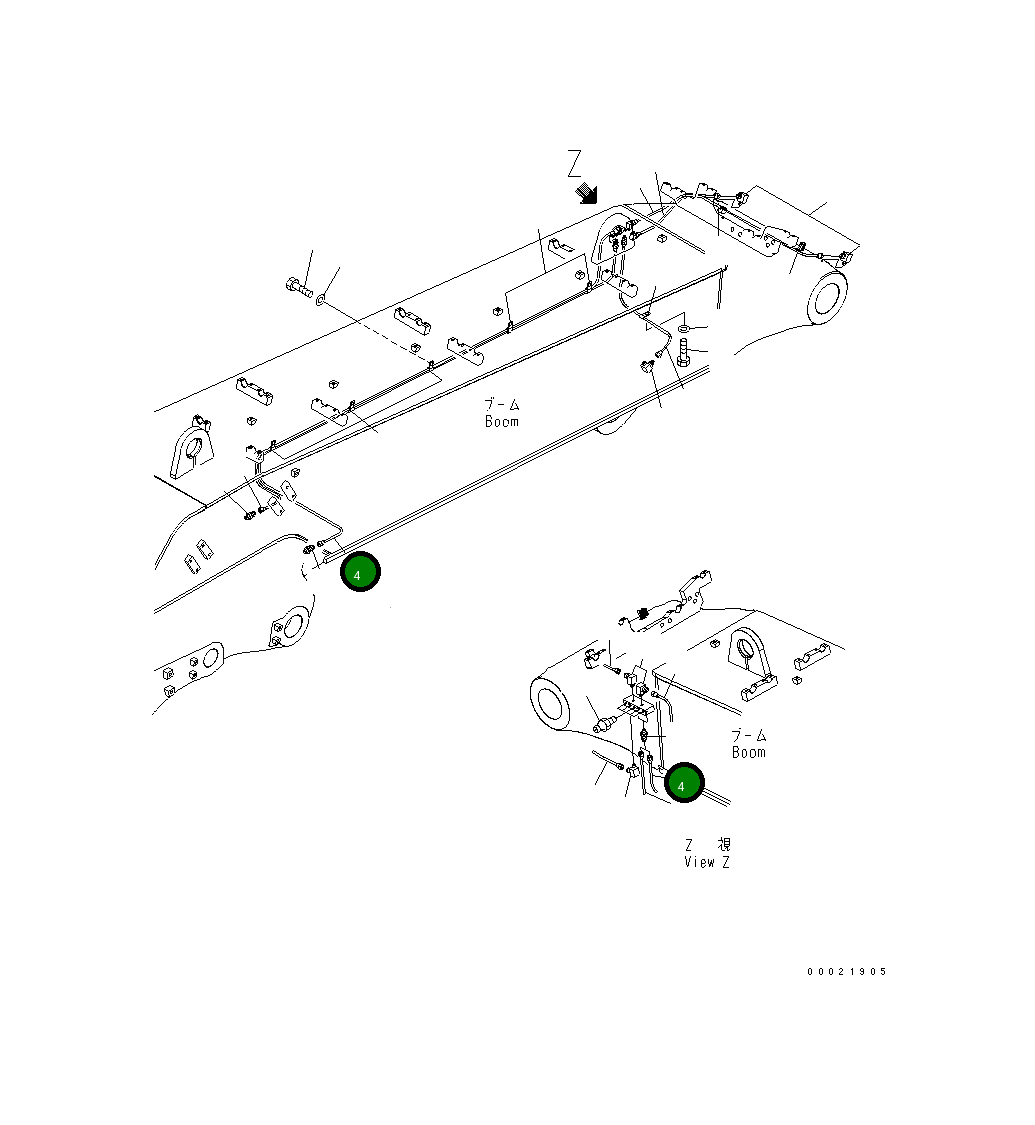 Z

ブーム
Boom

4

ブーム
Boom

4

Z 視
View Z

00021905