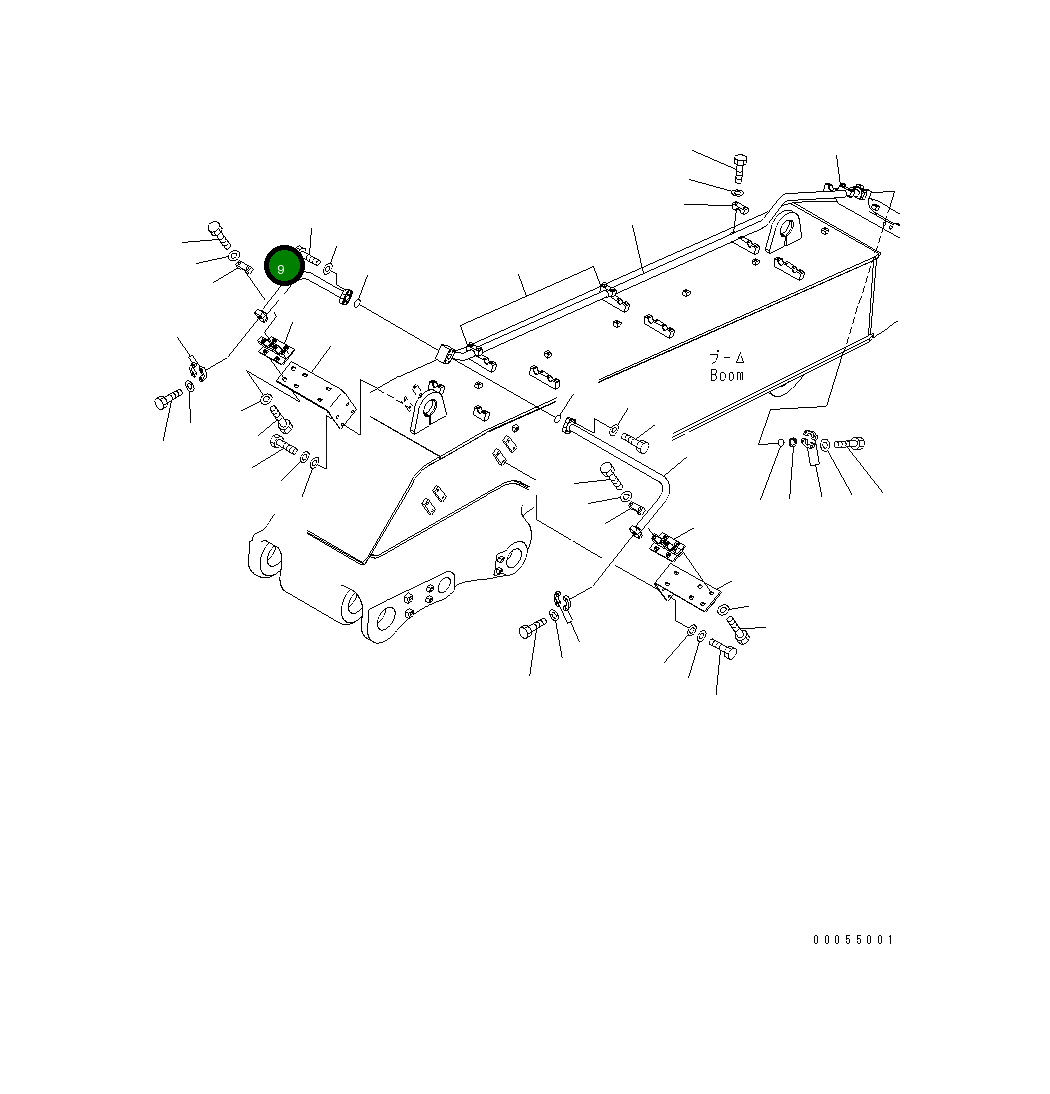 9

ブーム
Boom

00055001