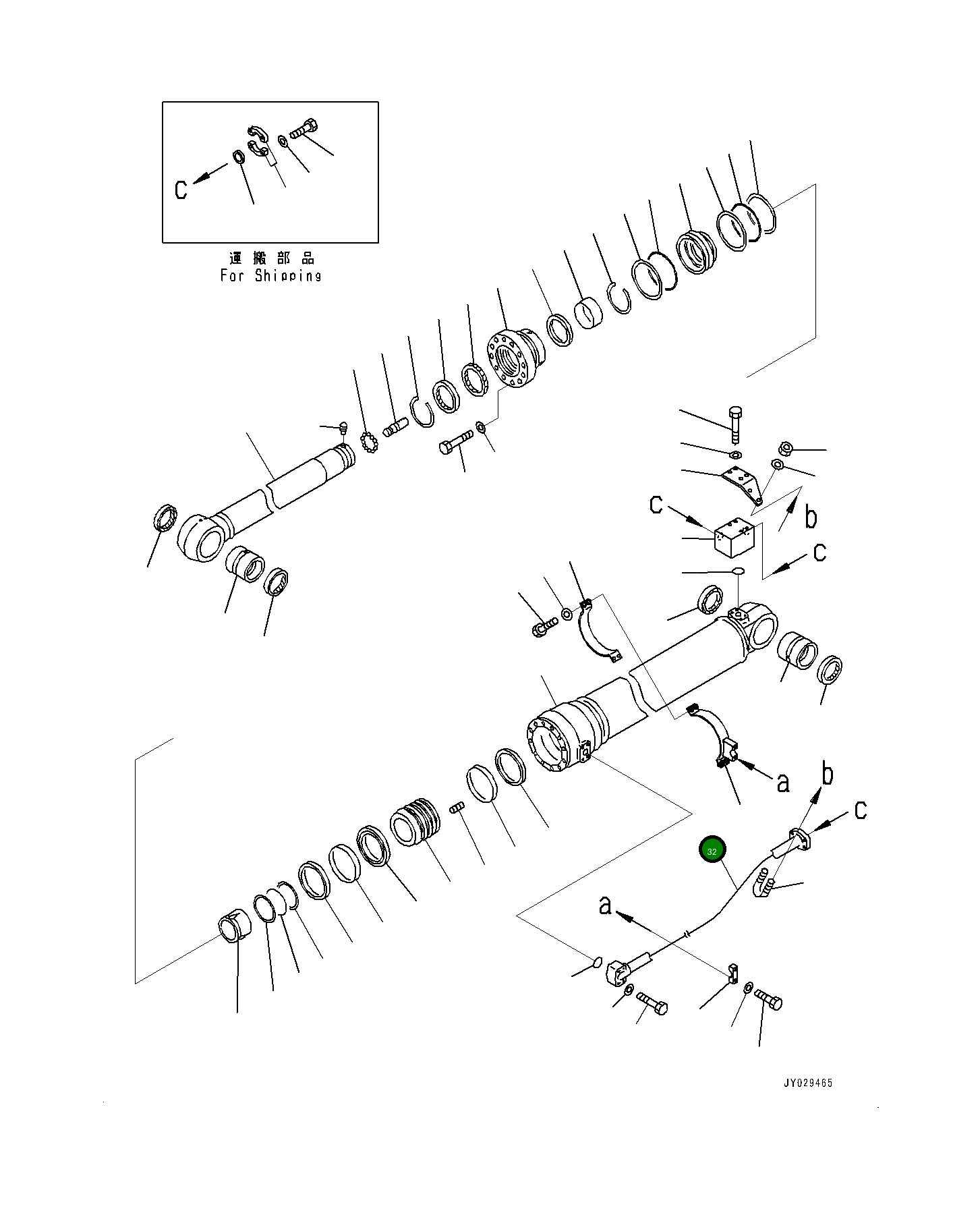 C

運搬部品
For Shipping

C

b

C

a

b

C

32

a

JY029465