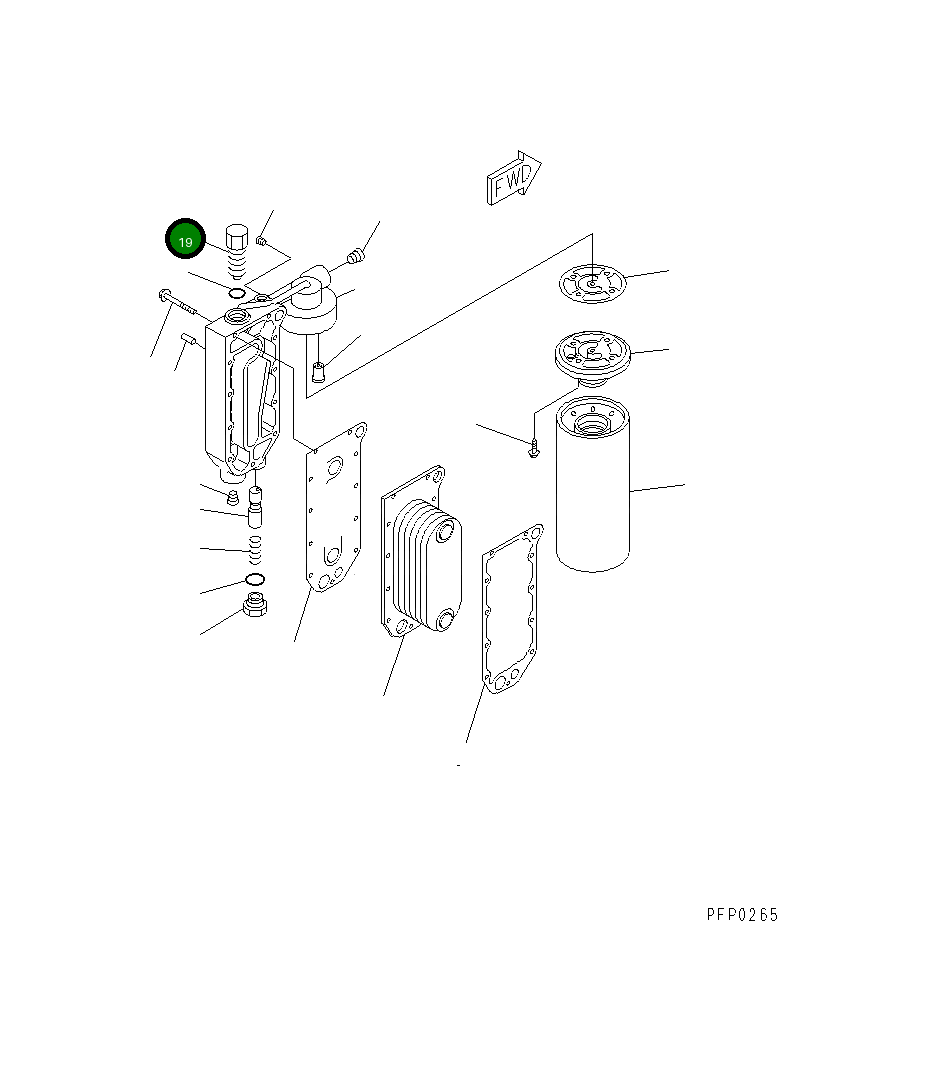 FWD

19

PFP0265