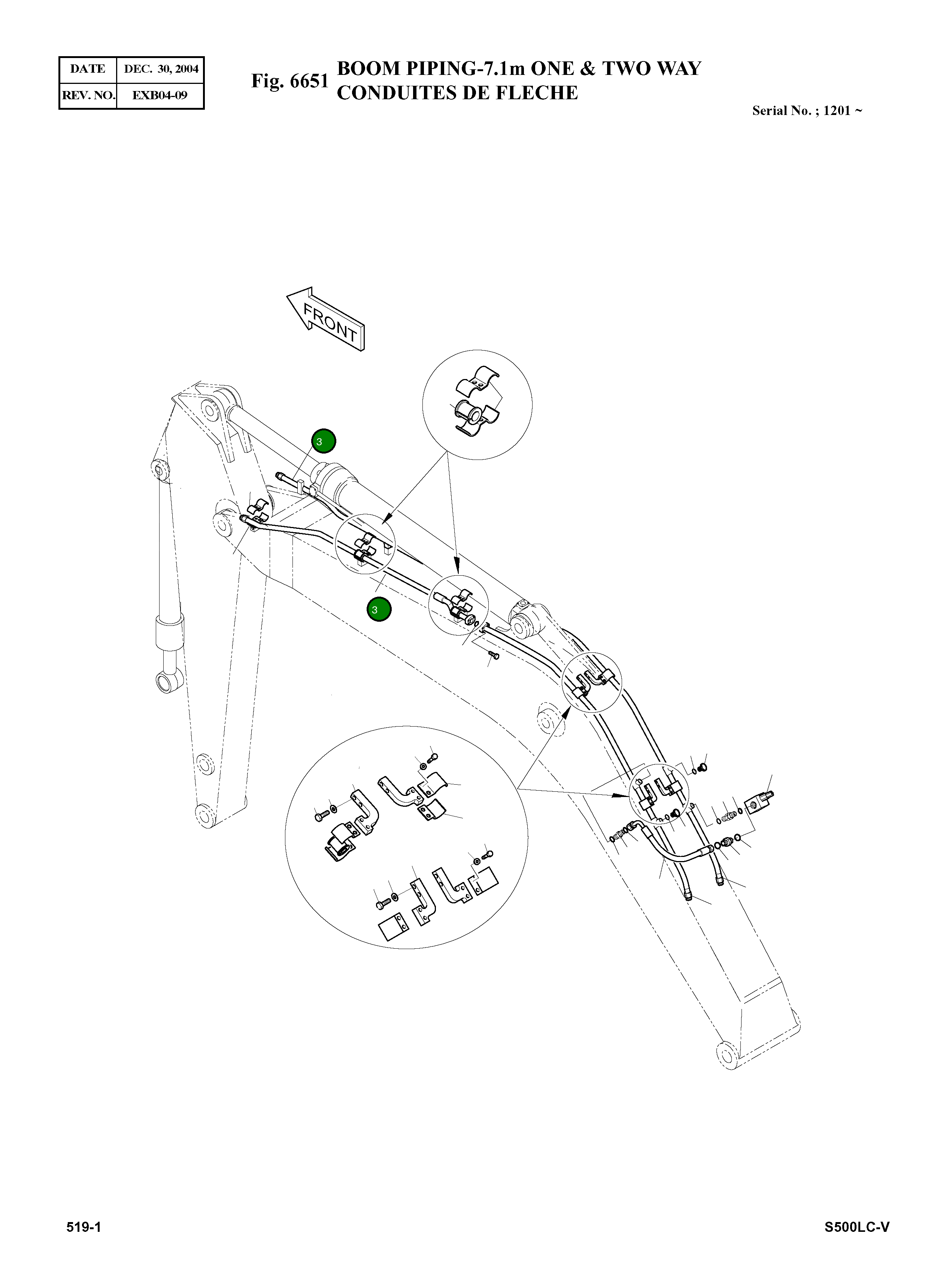 | DATE | DEC. 30, 2004 |
|---|---|
| REV. NO. | EXB04-09 |

Fig. 6651 BOOM PIPING-7.1m ONE & TWO WAY
CONDUITES DE FLECHE

Serial No. ; 1201 ~

FRONT

3

3

519-1

S500LC-V