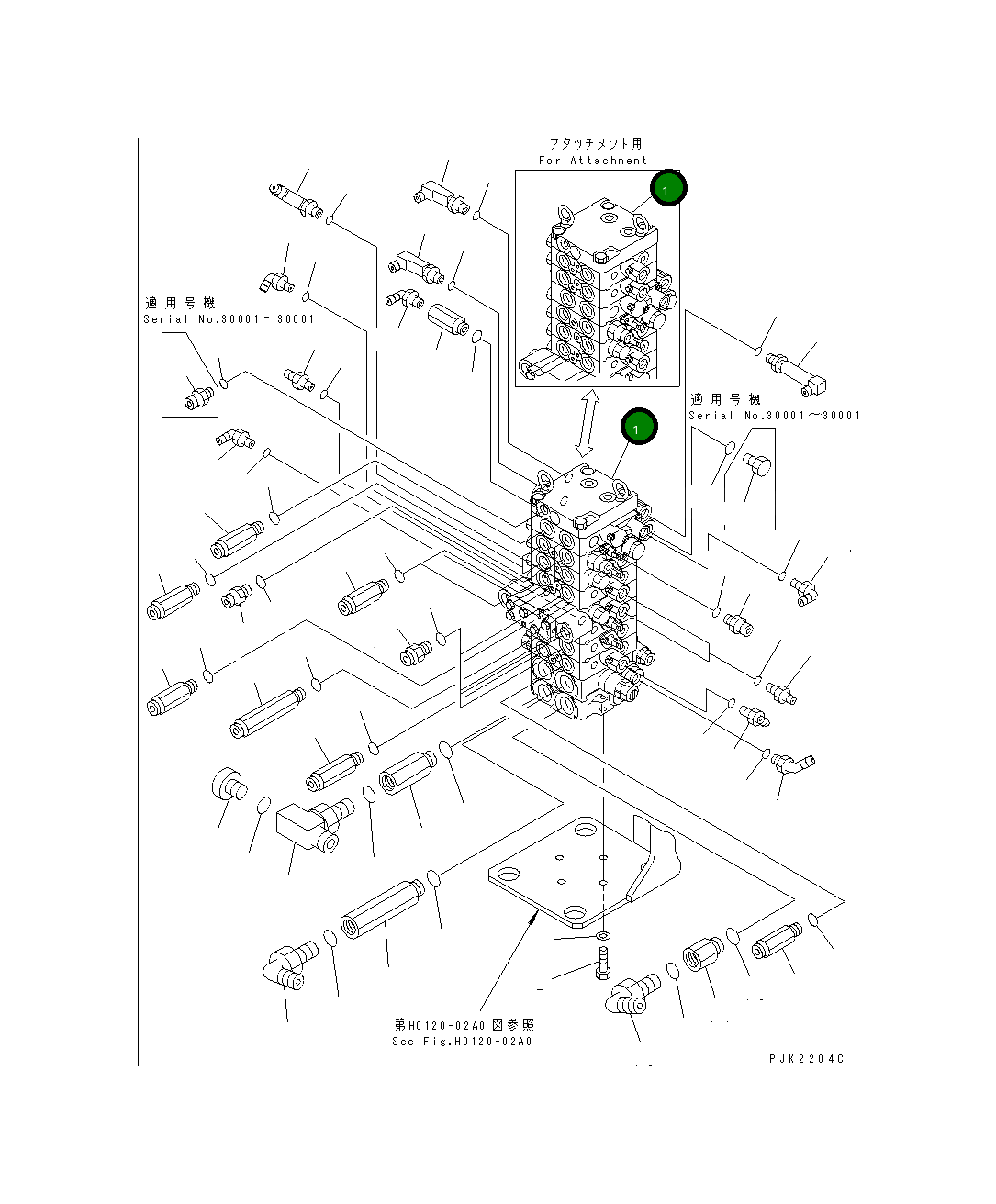 アタッチメント用
For Attachment

1

適用号機
Serial No.30001～30001

適用号機
Serial No.30001～30001

1

第H0120-02A0 図参照
See Fig.H0120-02A0

PJK2204C