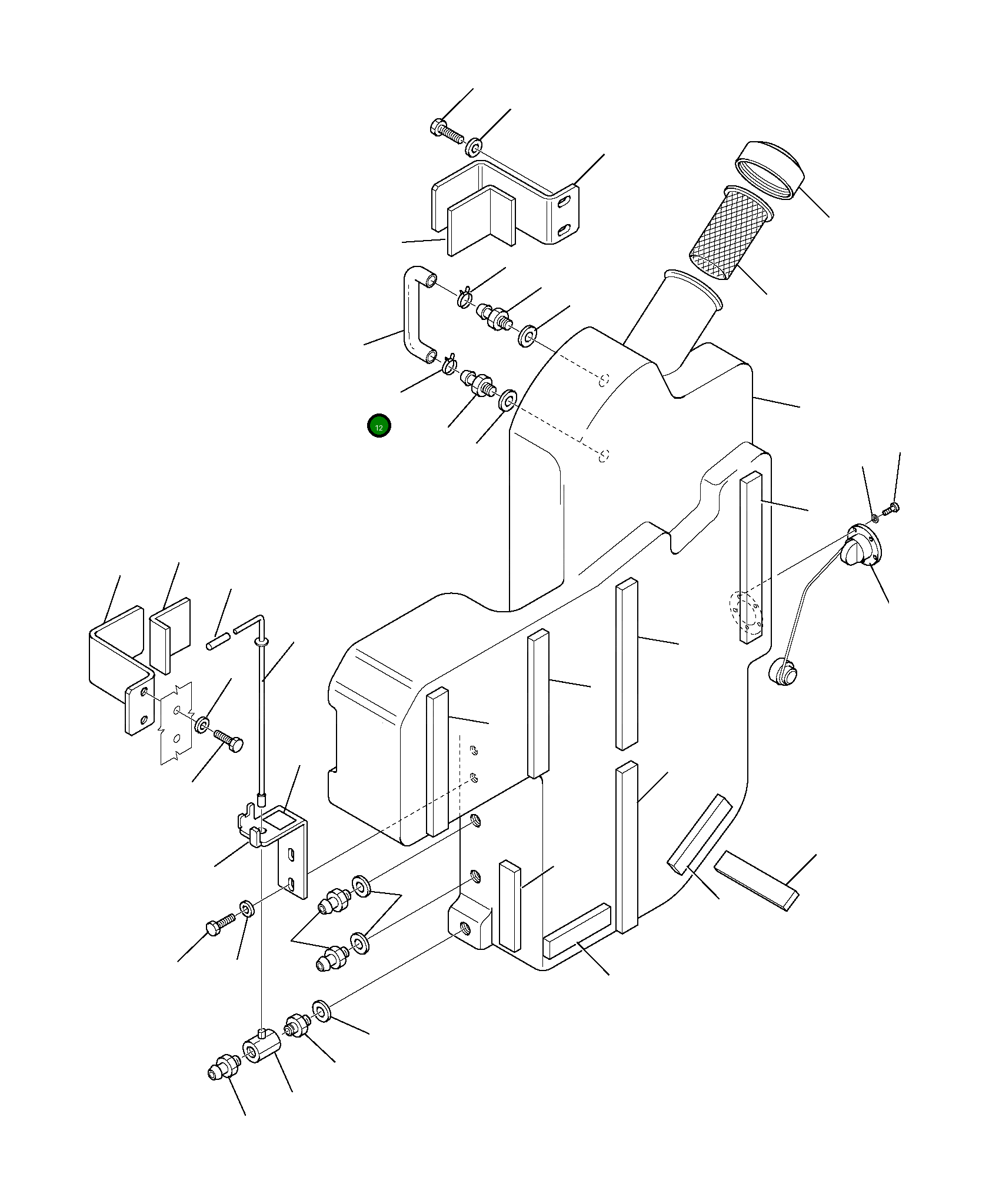 12