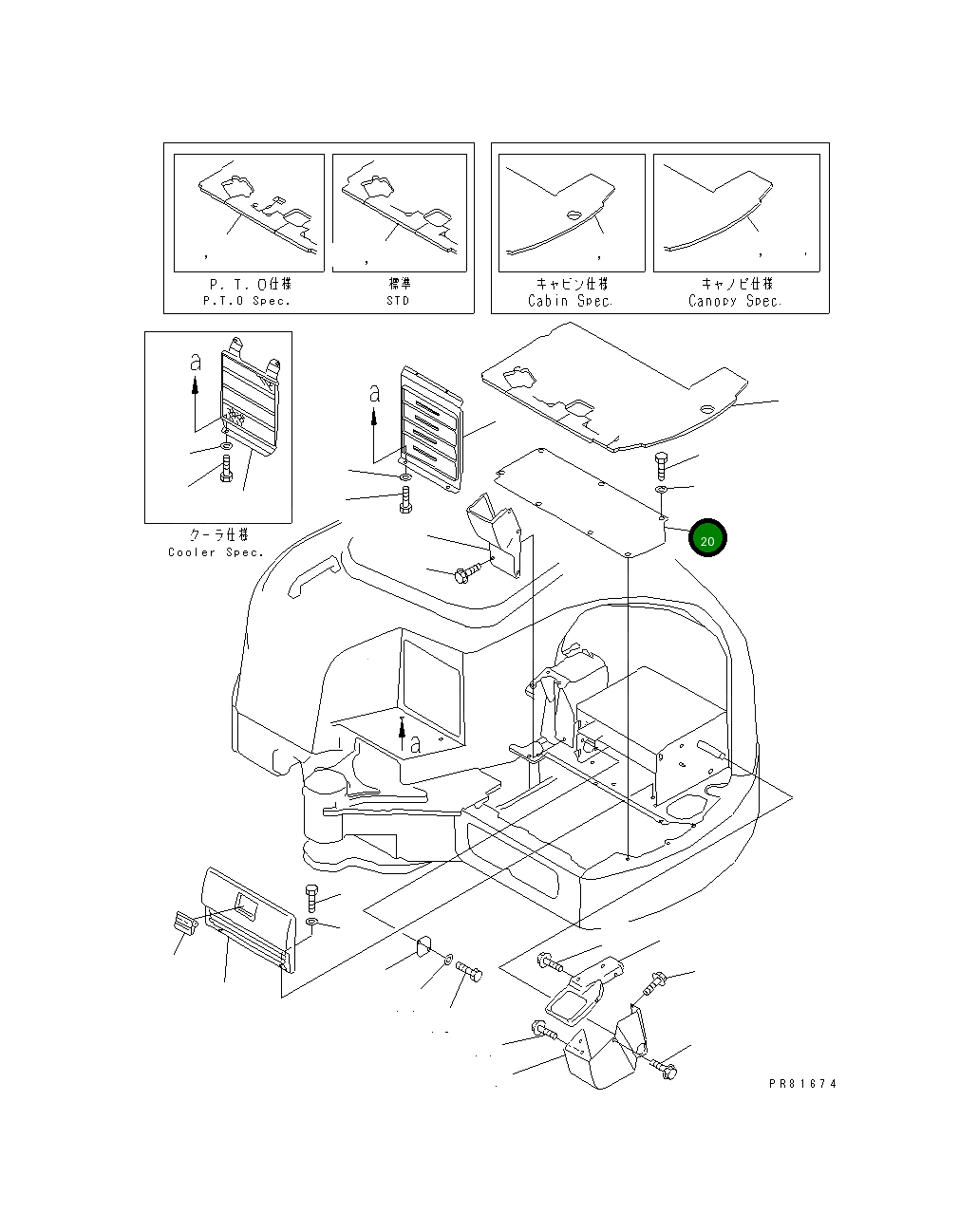 P. T. O仕様
P.T.O Spec.

標準
STD

キャビン仕様
Cabin Spec.

キャノピ仕様
Canopy Spec.

a

a

クーラ仕様
Cooler Spec.

20

a

PR81674