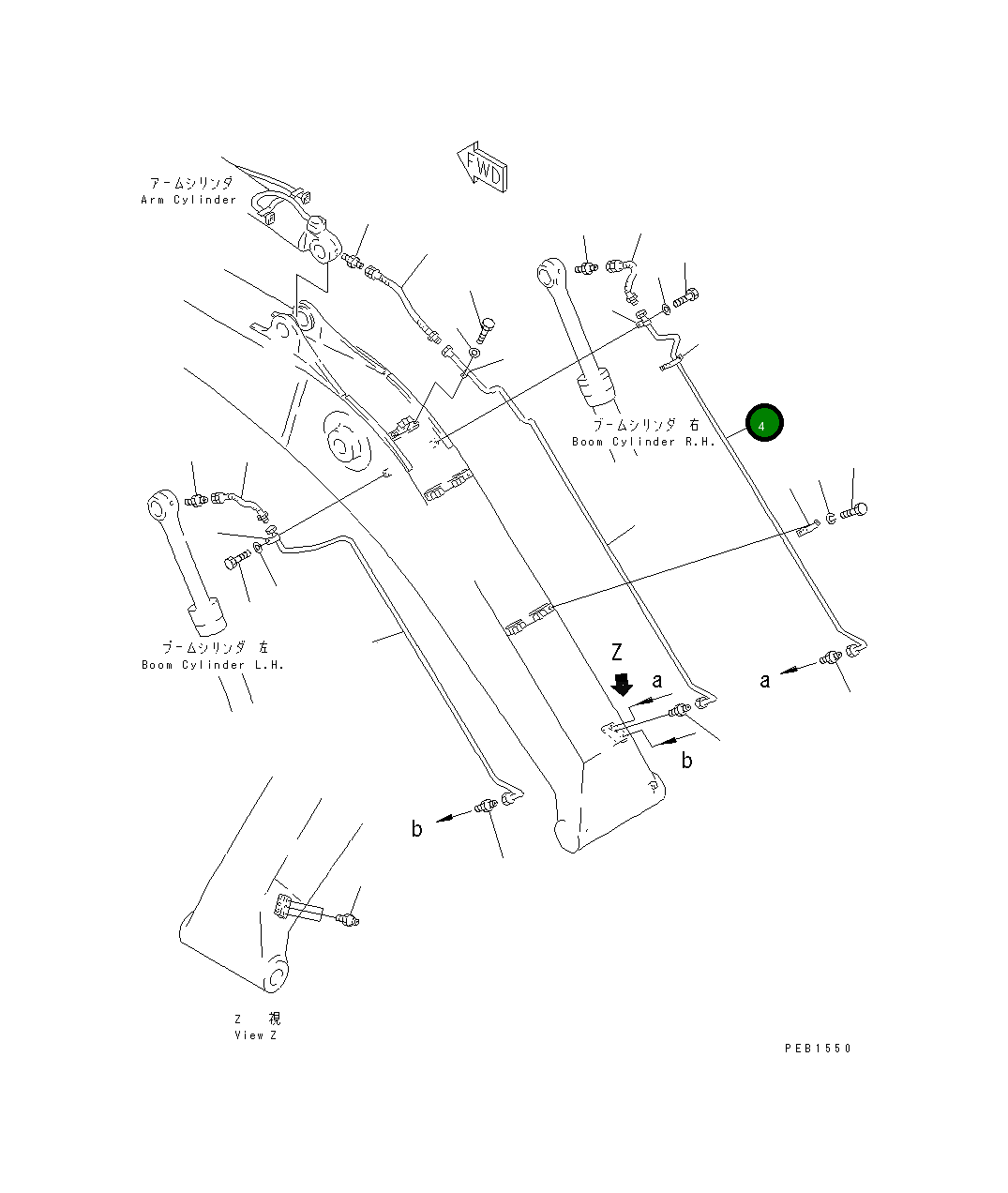 FWD

アームシリンダ
Arm Cylinder

ブームシリンダ 右
Boom Cylinder R.H.

4

ブームシリンダ 左
Boom Cylinder L.H.

Z

a

a

b

b

Z 視
View Z

PEB1550