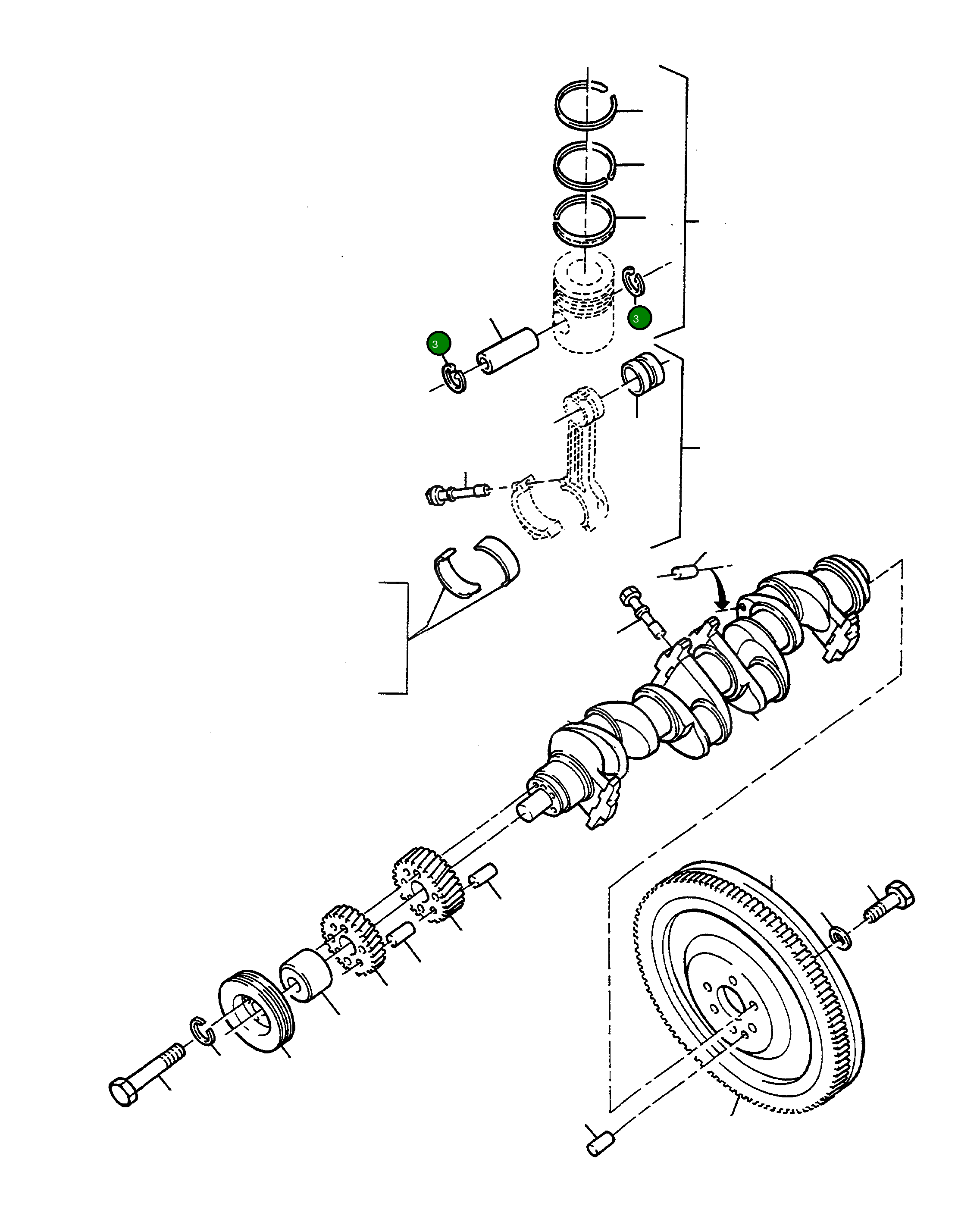 3

3