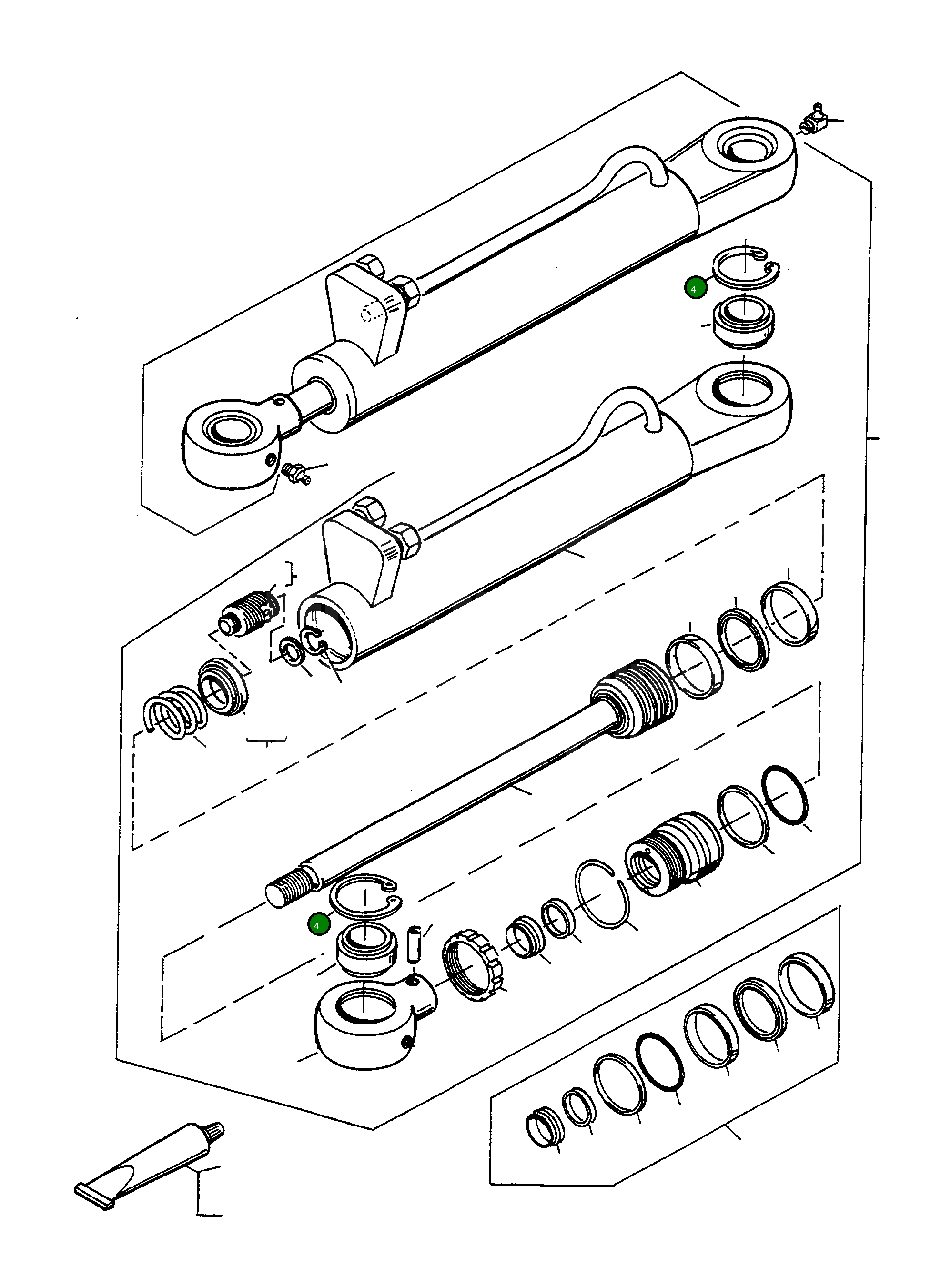 4

4