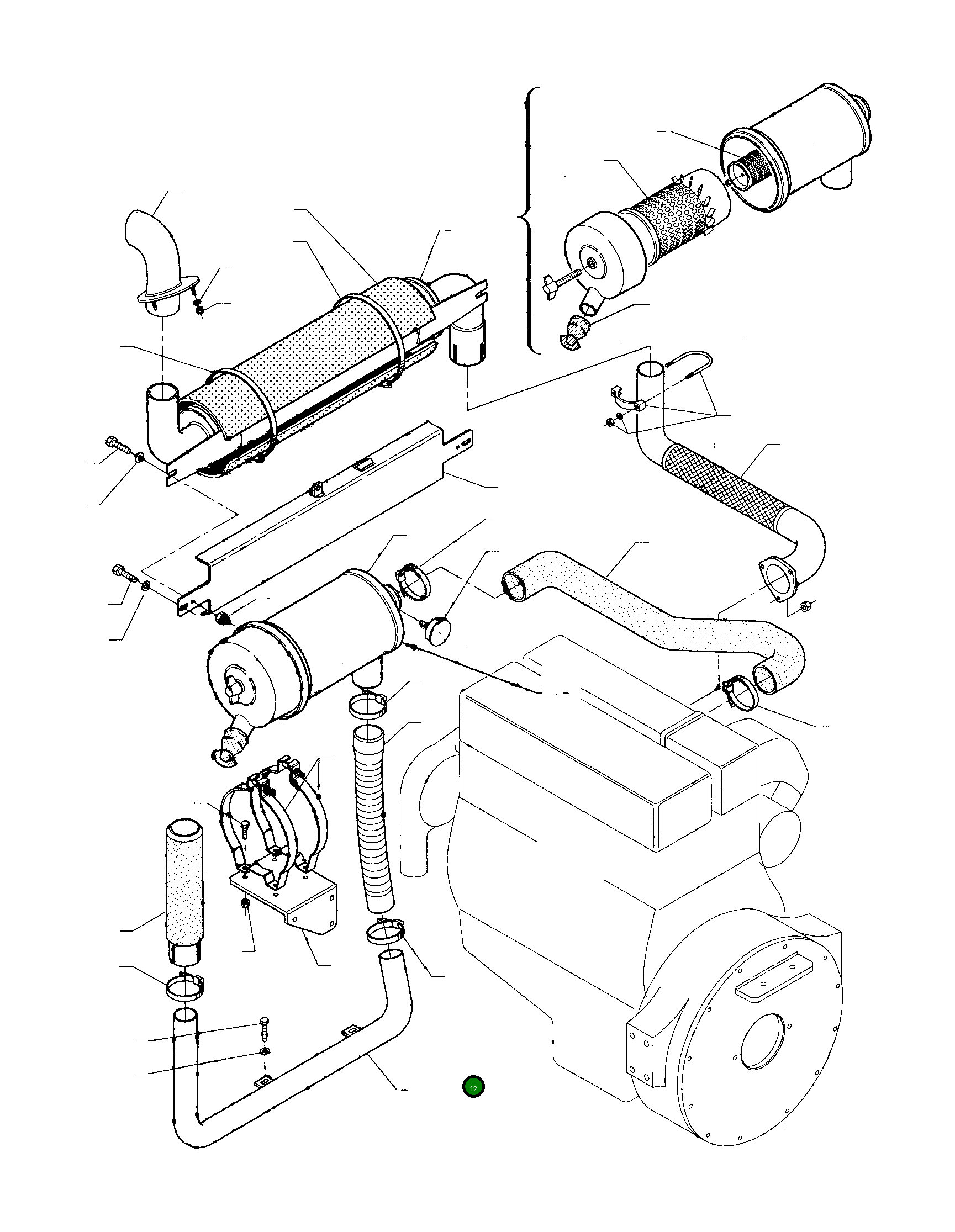 12