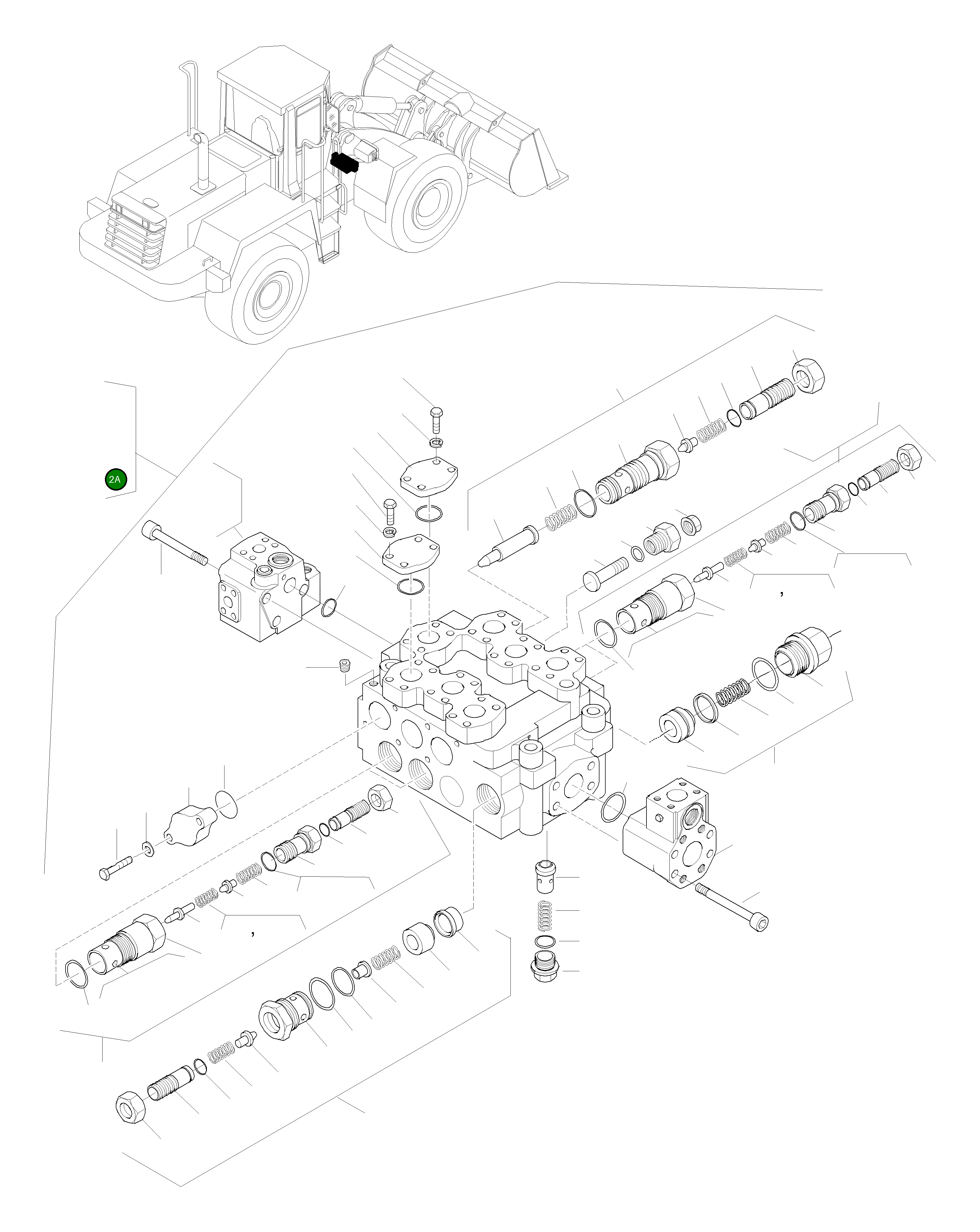 2A