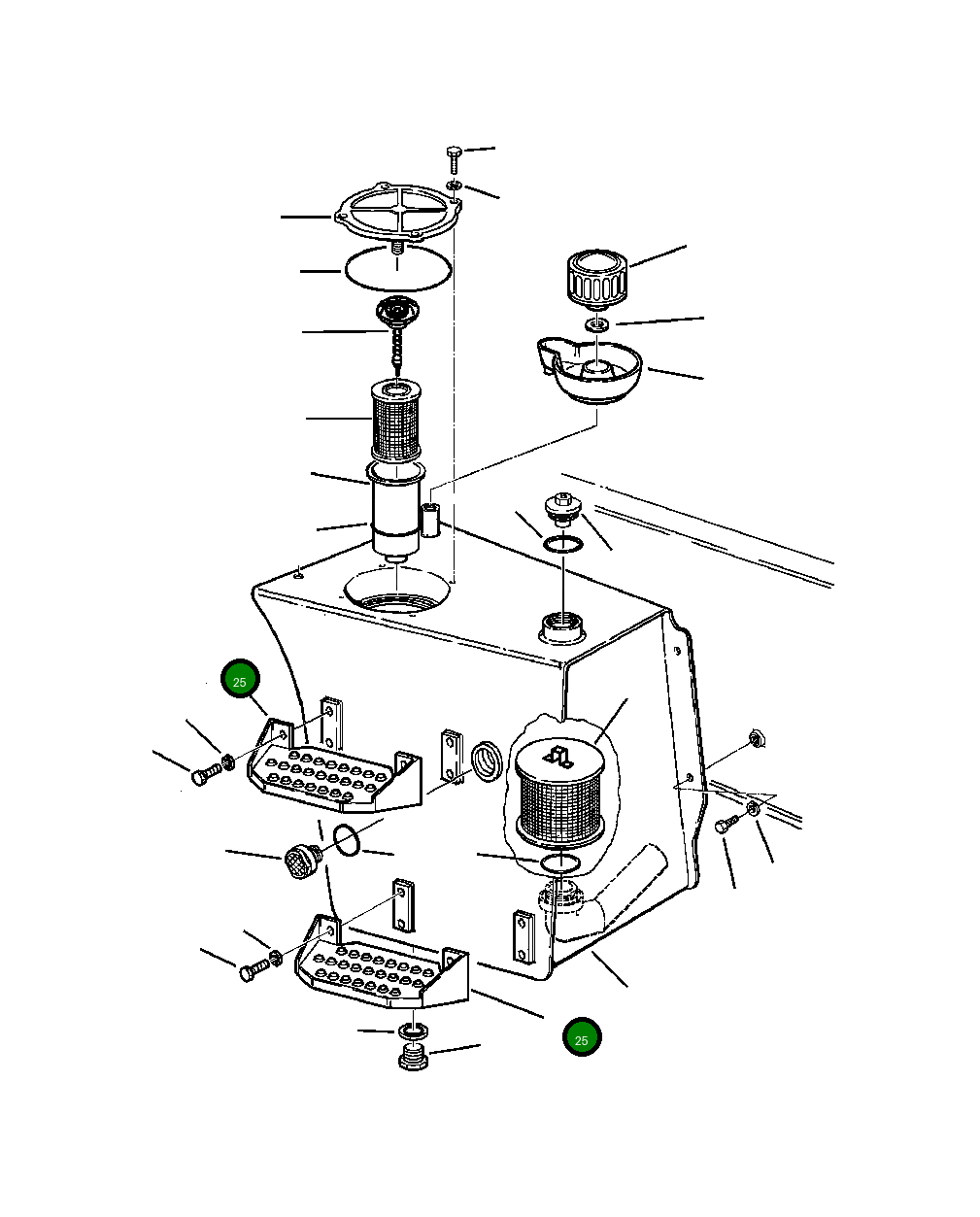 25

25