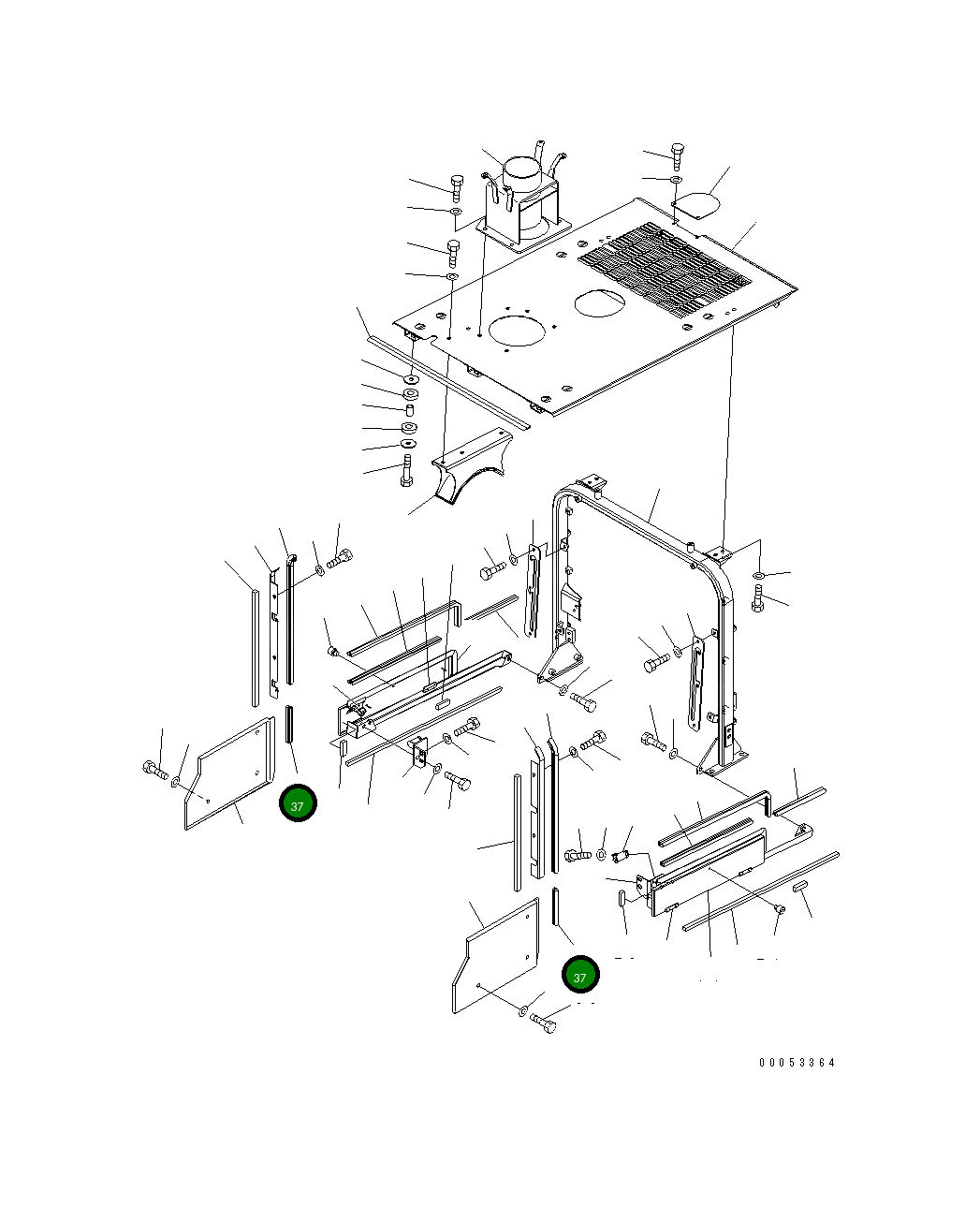 37

37

00053364