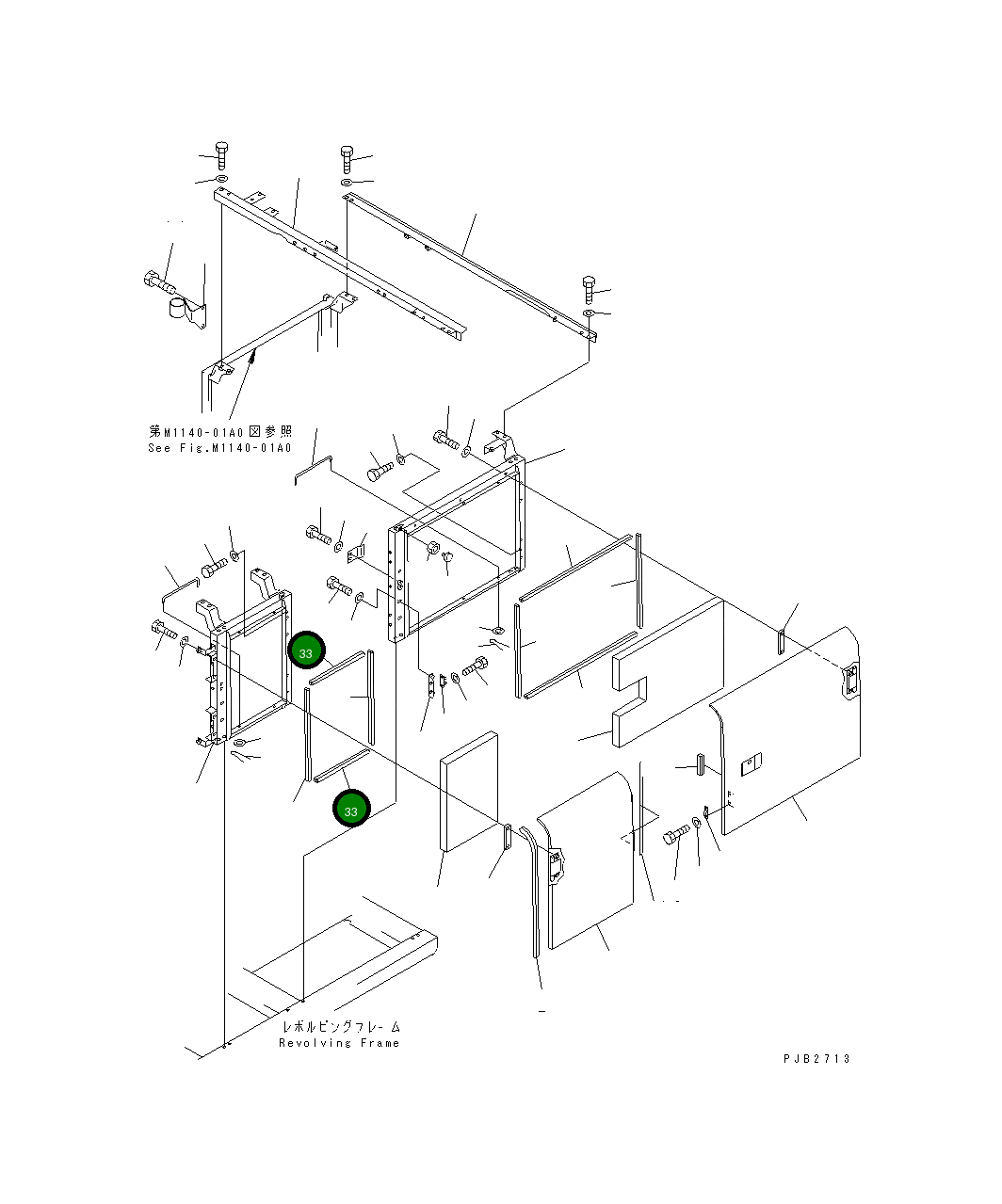 第M1140-01A0図参照
See Fig.M1140-01A0

33

33

レボルビングフレーム
Revolving Frame

PJB2713