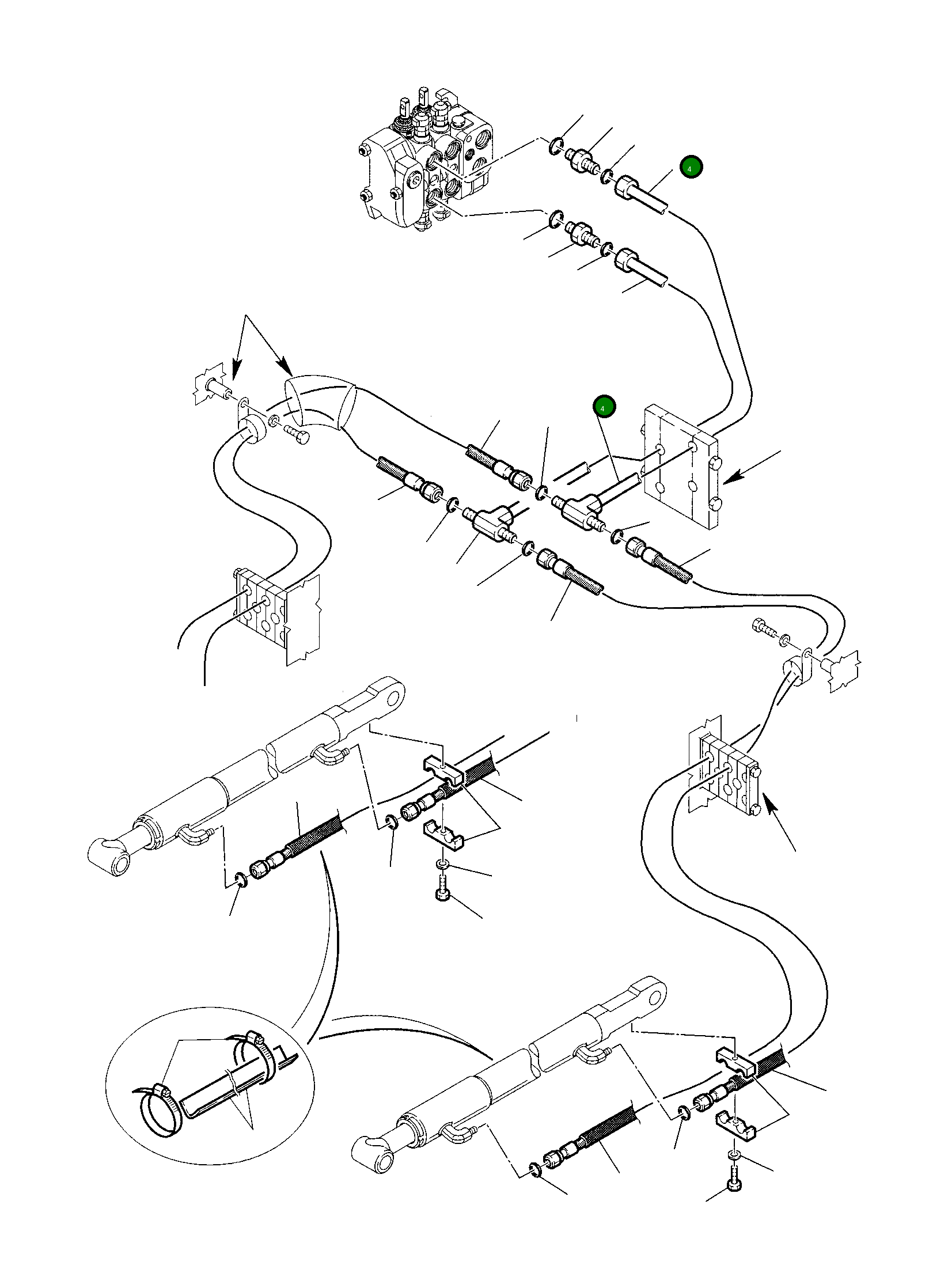 4

4