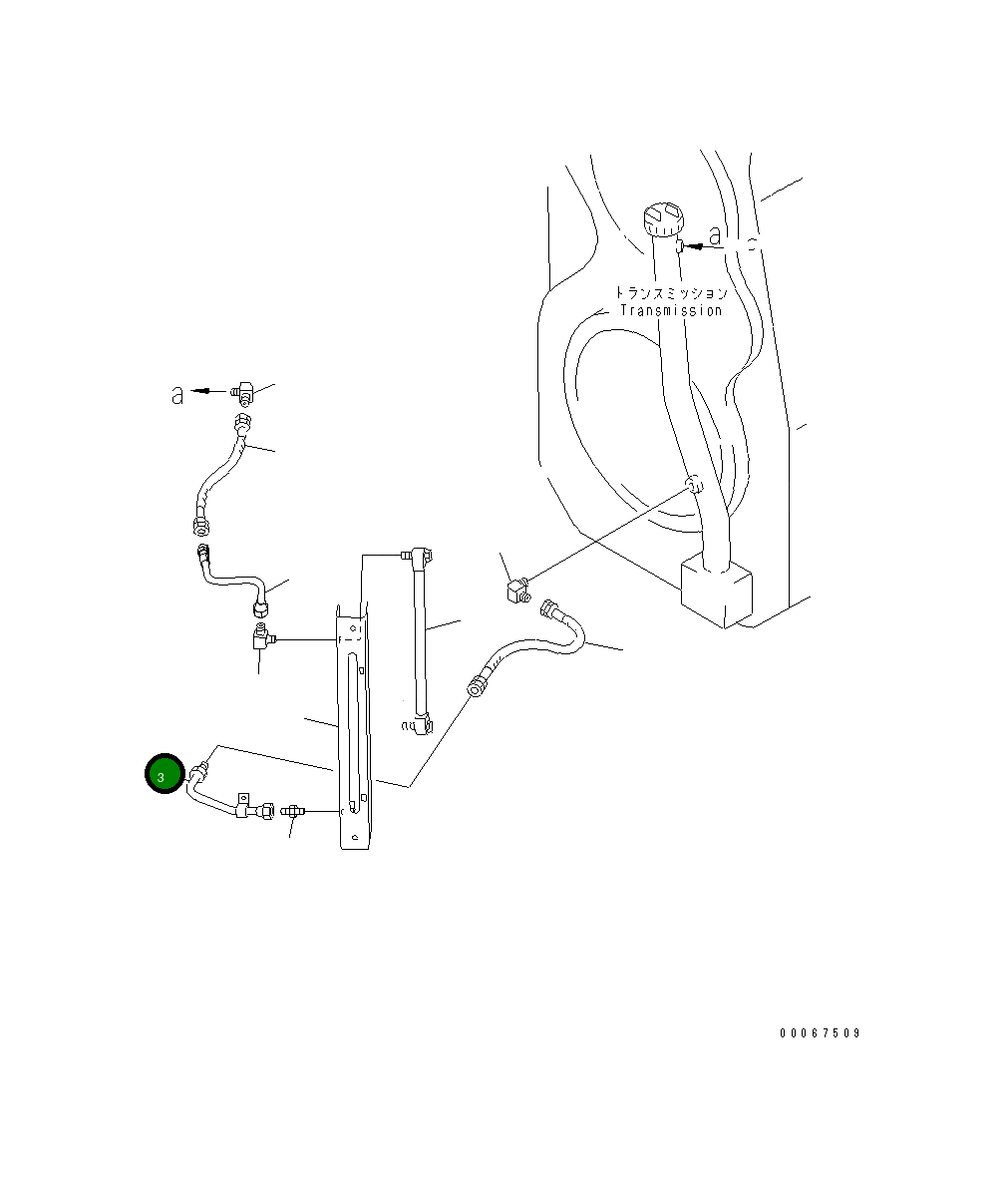 a

トランスミッション
Transmission

a

3

00067509