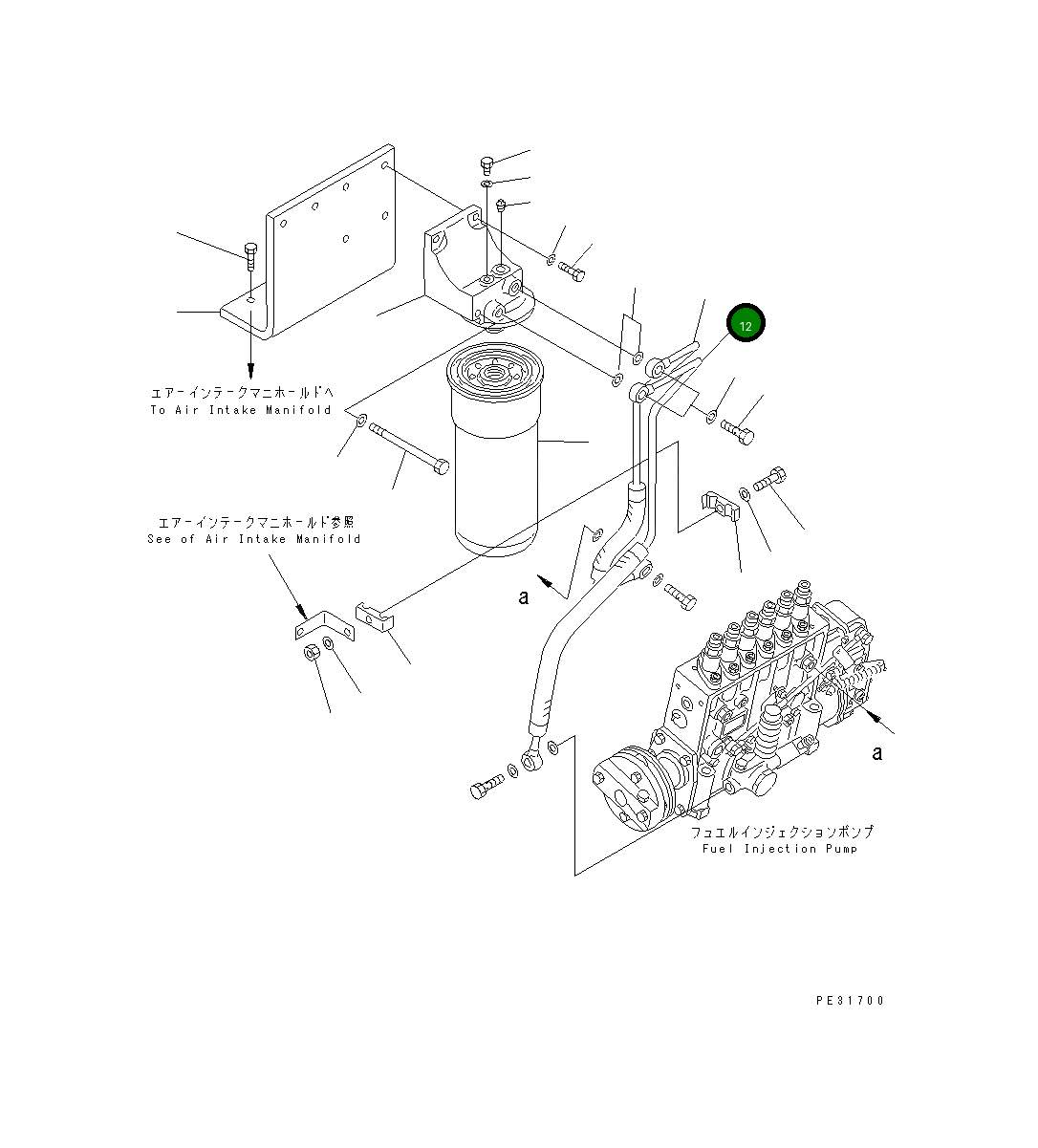 12

エアーインテークマニホールドへ
To Air Intake Manifold

エアーインテークマニホールド参照
See of Air Intake Manifold

a

a

フュエルインジェクションポンプ
Fuel Injection Pump

PE31700