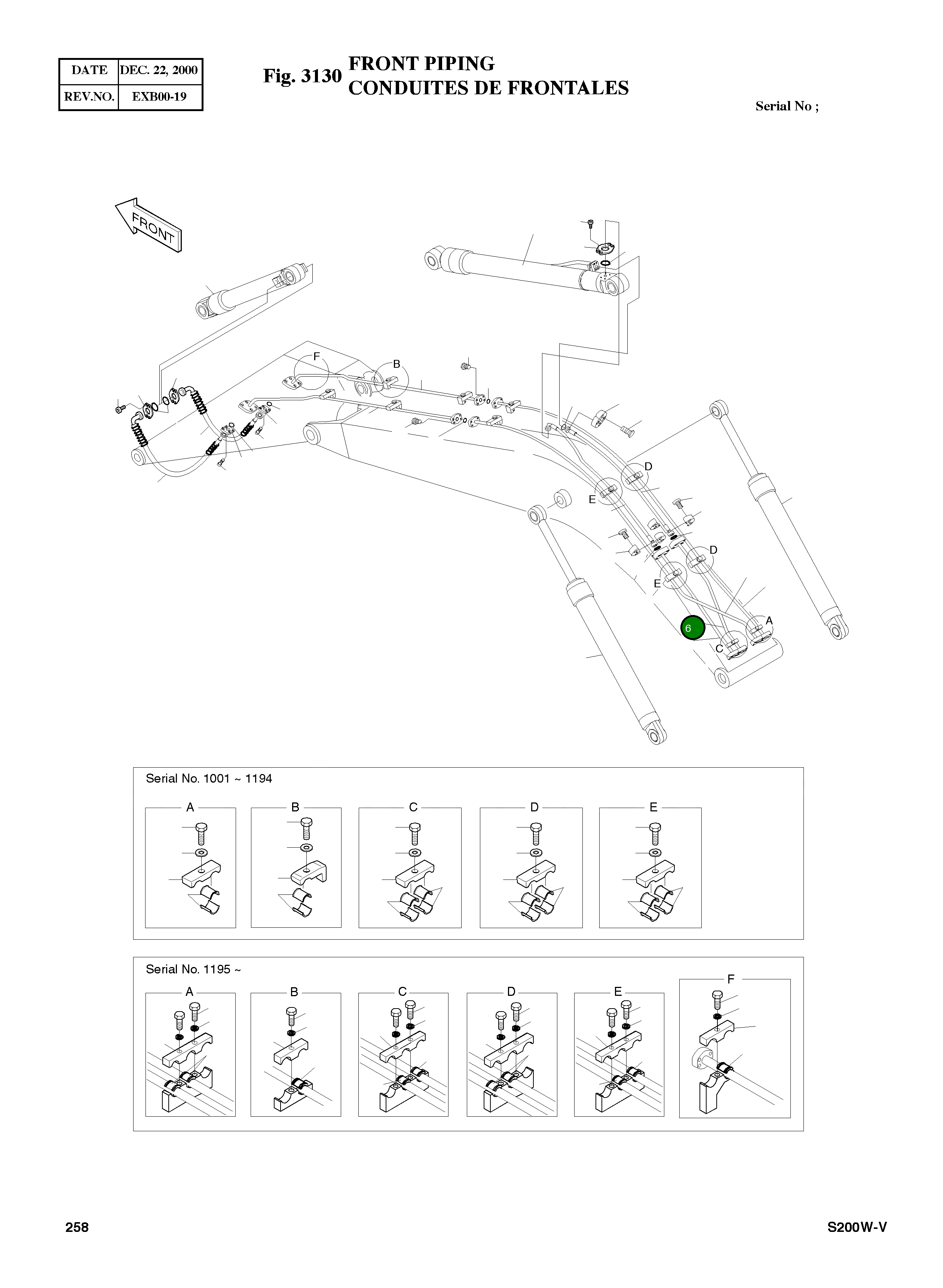 | DATE | DEC. 22, 2000 |
|---|---|
| REV.NO. | EXB00-19 |

Fig. 3130 FRONT PIPING
CONDUITES DE FRONTALES

Serial No ;

FRONT

F
B
D
E
D
E
A
6
C

Serial No. 1001 ~ 1194

A
B
C
D
E

Serial No. 1195 ~

A
B
C
D
E
F

258

S200W-V